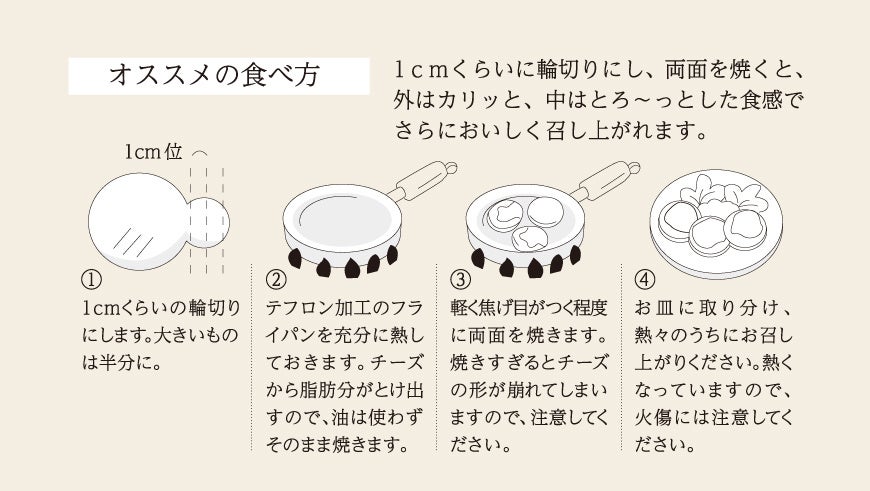 オススメの食べ方

１ｃｍくらいに輪切りにし、両面を焼くと、外はカリッと、中はとろ～っとした食感でさらにおいしく召し上がれます。

1cm位

①
1cmくらいの輪切りにします。大きいものは半分に。

②
テフロン加工のフライパンを充分に熱しておきます。チーズから脂肪分がとけ出すので、油は使わずそのまま焼きます。

③
軽く焦げ目がつく程度に両面を焼きます。焼きすぎるとチーズの形が崩れてしまいますので、注意してください。

④
お皿に取り分け、熱々のうちにお召し上がりください。熱くなっていますので、火傷には注意してください。