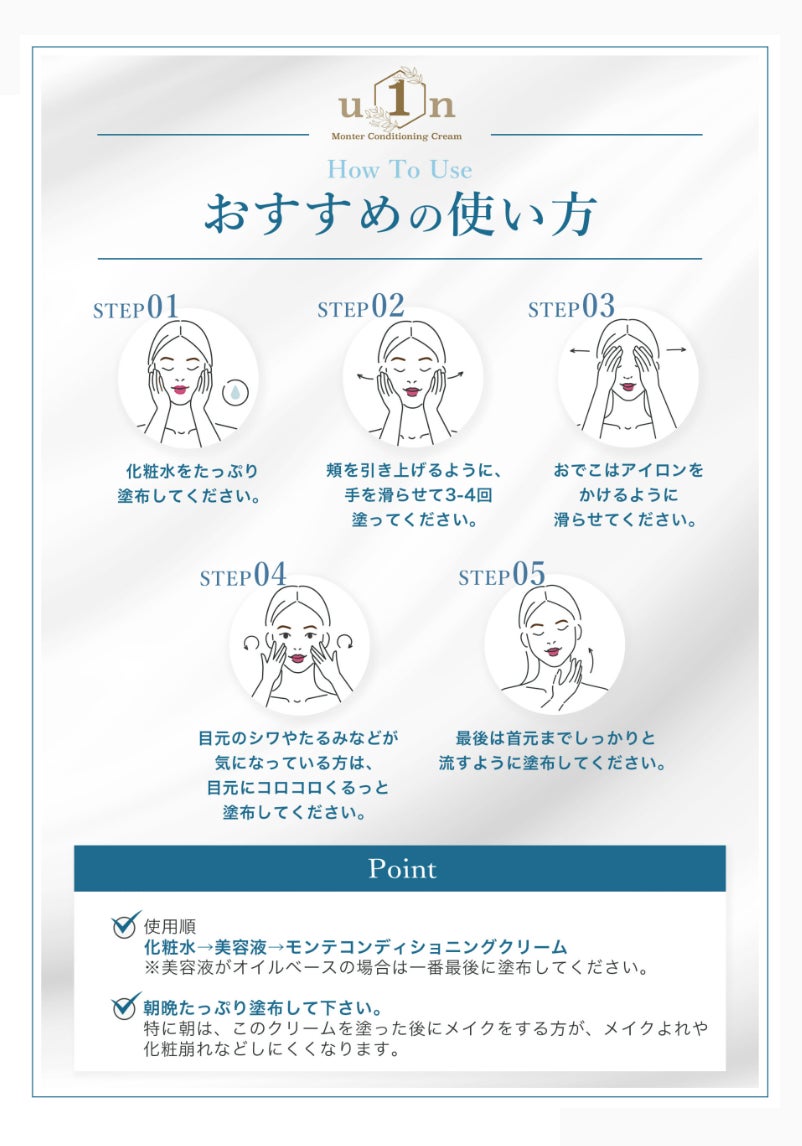 u1n
Monter Conditioning Cream

How To Use
おすすめの使い方

STEP01
化粧水をたっぷり塗布してください。

STEP02
頬を引き上げるように、手を滑らせて3-4回塗ってください。

STEP03
おでこはアイロンをかけるように滑らせてください。

STEP04
目元のシワやたるみなどが気になっている方は、目元にコロコロくるっと塗布してください。

STEP05
最後は首元までしっかりと流すように塗布してください。

Point

使用順
化粧水→美容液→モンテコンディショニングクリーム
※美容液がオイルベースの場合は一番最後に塗布してください。

朝晩たっぷり塗布して下さい。
特に朝は、このクリームを塗った後にメイクをする方が、メイクよれや化粧崩れなどしにくくなります。