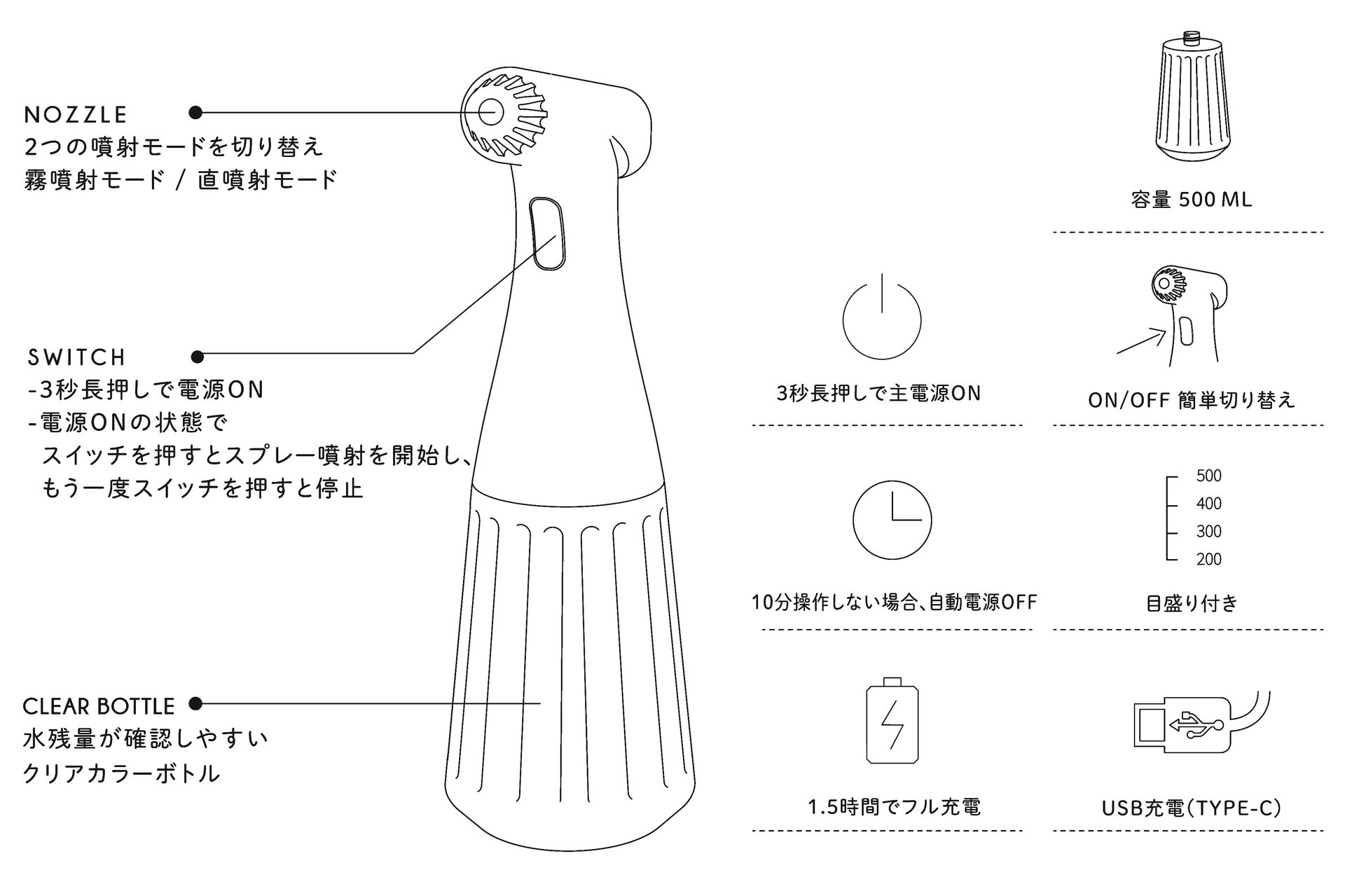 NOZZLE
2つの噴射モードを切り替え
霧噴射モード / 直噴射モード

SWITCH
-3秒長押しで電源ON
-電源ONの状態で
スイッチを押すとスプレー噴射を開始し、
もう一度スイッチを押すと停止

CLEAR BOTTLE
水残量が確認しやすい
クリアカラーボトル

容量 500 ML

3秒長押しで主電源ON

ON/OFF 簡単切り替え

10分操作しない場合、自動電源OFF

500
400
300
200

目盛り付き

1.5時間でフル充電

USB充電(TYPE-C)