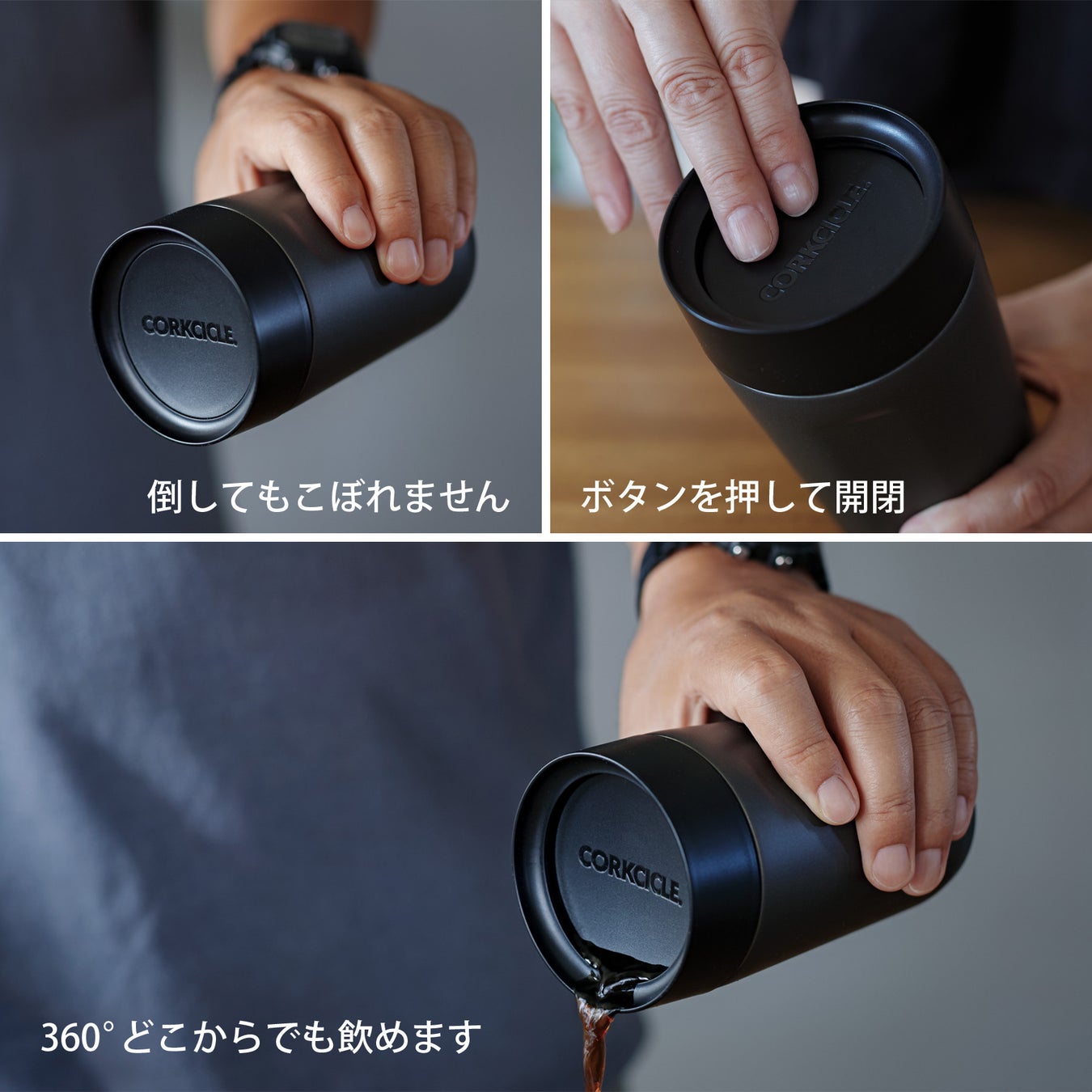 CORKCICLE.

倒してもこぼれません

CORKCICLE.

ボタンを押して開閉

CORKCICLE.

360° どこからでも飲めます