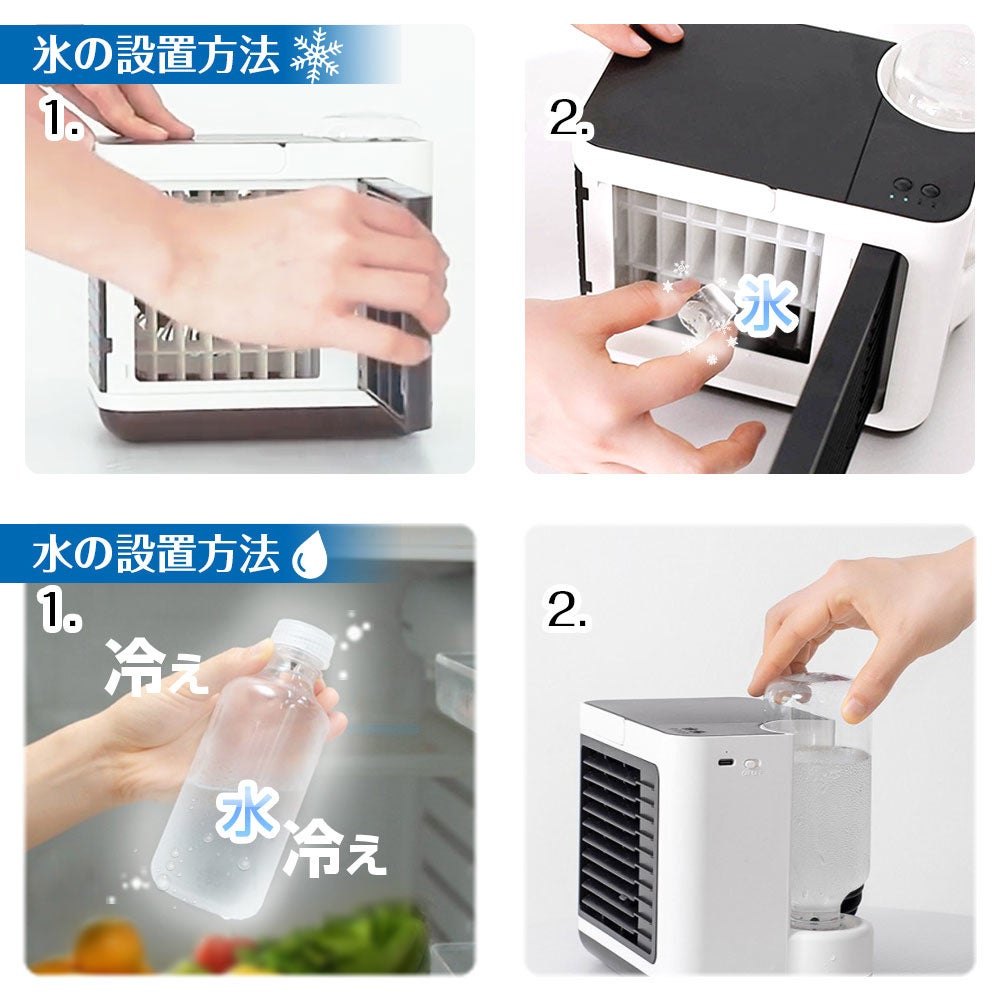 氷の設置方法

1.

2.

氷

水の設置方法

1.

冷え

水

冷え

2.