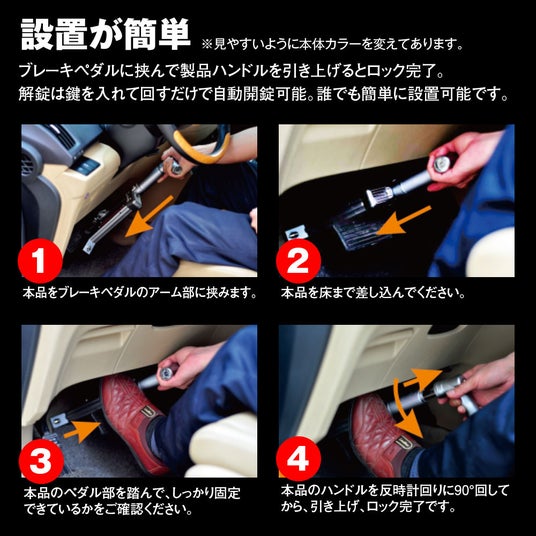 設置が簡単 ※見やすいように本体カラーを変えてあります。

ブレーキペダルに挟んで製品ハンドルを引き上げるとロック完了。
解錠は鍵を入れて回すだけで自動開錠可能。誰でも簡単に設置可能です。

1
本品をブレーキペダルのアーム部に挟みます。

2
本品を床まで差し込んでください。

3
本品のペダル部を踏んで、しっかり固定できているかをご確認ください。

4
本品のハンドルを反時計回りに90°回してから、引き上げ、ロック完了です。