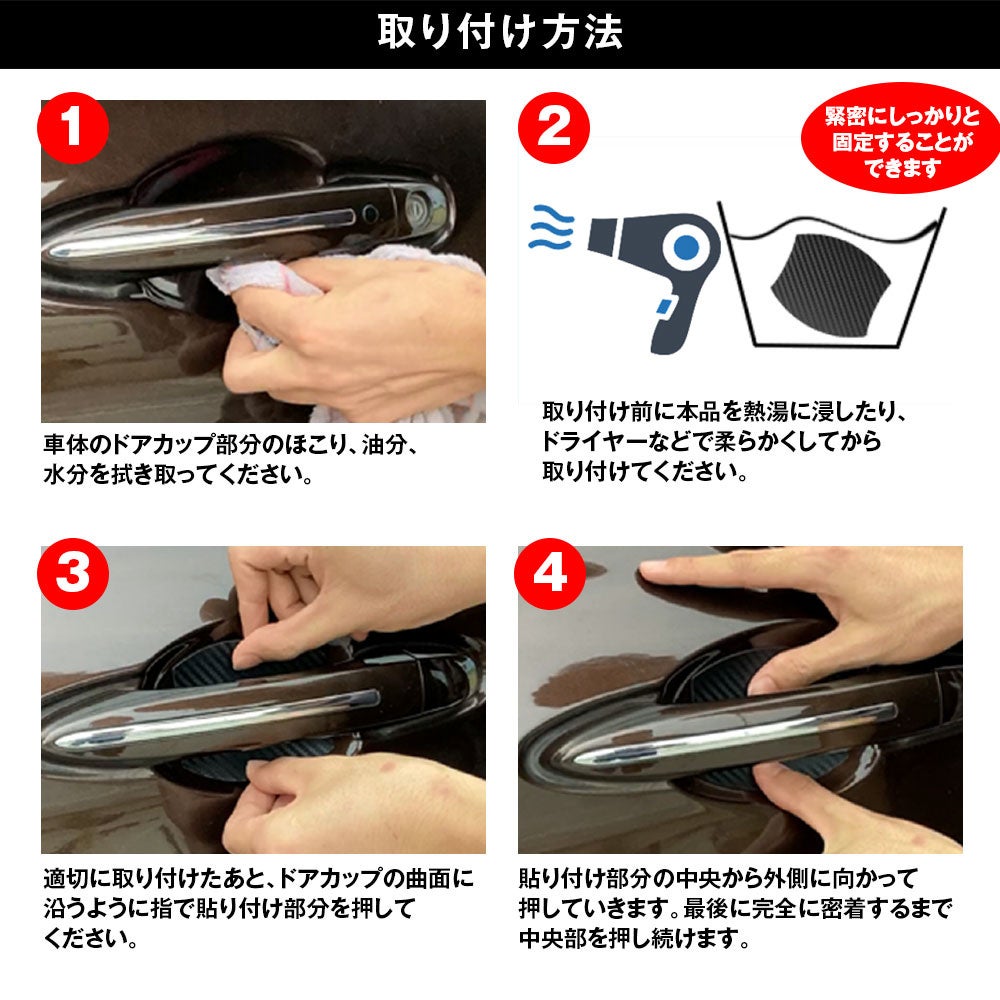 取り付け方法

1

車体のドアカップ部分のほこり、油分、水分を拭き取ってください。

2

緊密にしっかりと固定することができます

取り付け前に本品を熱湯に浸したり、ドライヤーなどで柔らかくしてから取り付けてください。

3

適切に取り付けたあと、ドアカップの曲面に沿うように指で貼り付け部分を押してください。

4

貼り付け部分の中央から外側に向かって押していきます。最後に完全に密着するまで中央部を押し続けます。