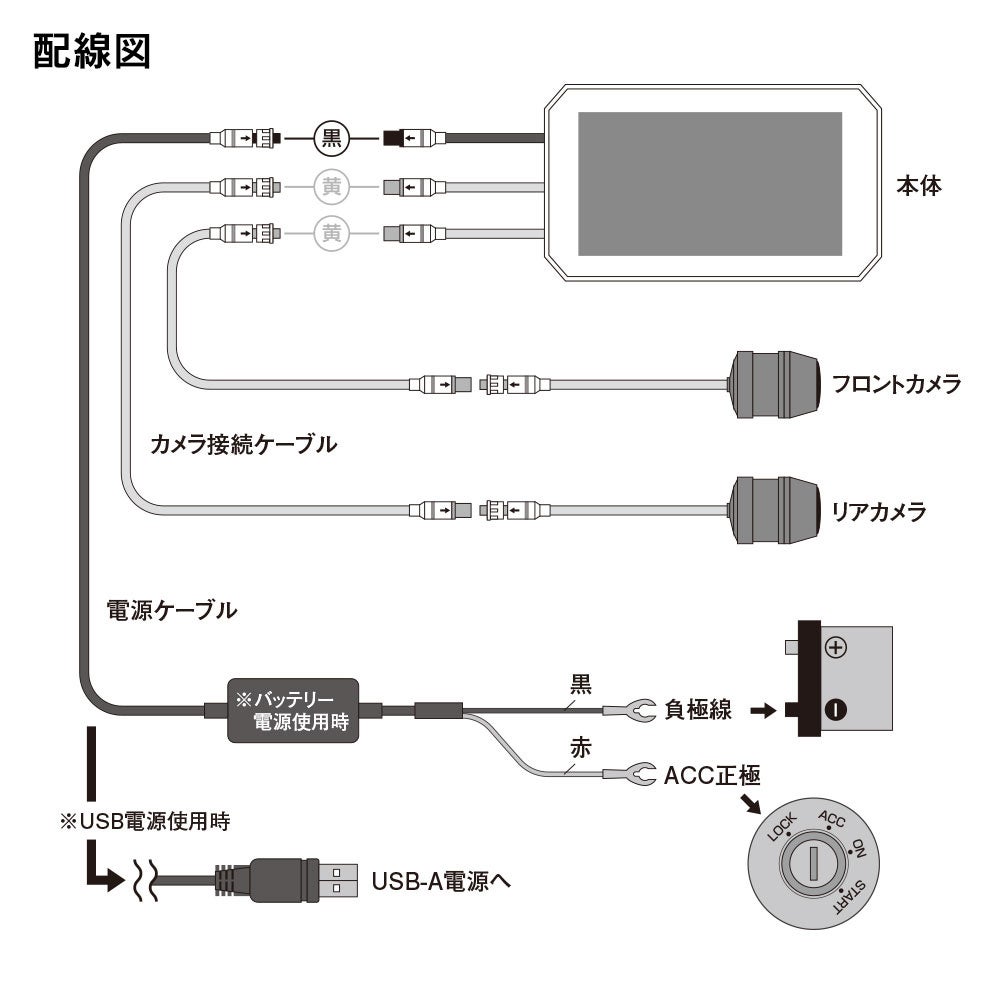 配線図

黒

黄

黄

本体

フロントカメラ

カメラ接続ケーブル

リアカメラ

電源ケーブル

※バッテリー電源使用時

黒

負極線

赤

ACC正極

LOCK ACC ON START

※USB電源使用時

USB-A電源へ