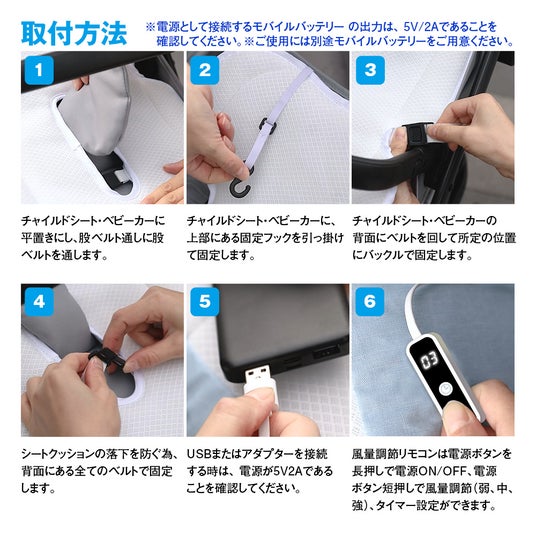 取付方法 ※電源として接続するモバイルバッテリー の出力は、5V/2Aであることを確認してください。※ご使用には別途モバイルバッテリーをご用意ください。

1

チャイルドシート・ベビーカーに平置きにし、股ベルト通しに股ベルトを通します。

2

チャイルドシート・ベビーカーに、上部にある固定フックを引っ掛けて固定します。

3

チャイルドシート・ベビーカーの背面にベルトを回して所定の位置にバックルで固定します。

4

シートクッションの落下を防ぐ為、背面にある全てのベルトで固定します。

5

USBまたはアダプターを接続する時は、電源が5V2Aであることを確認してください。

6

03

風量調節リモコンは電源ボタンを長押しで電源ON/OFF、電源ボタン短押しで風量調節（弱、中、強）、タイマー設定ができます。