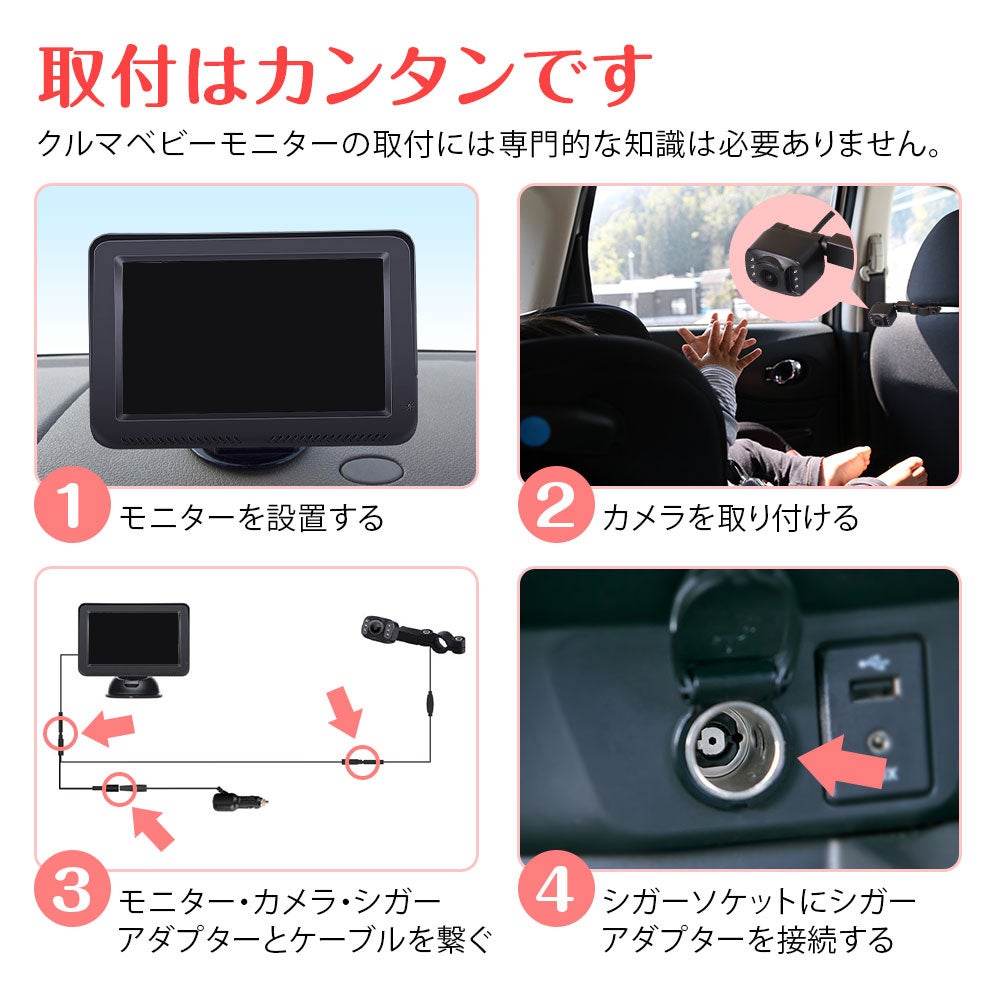 取付はカンタンです
クルマベビーモニターの取付には専門的な知識は必要ありません。

1 モニターを設置する

2 カメラを取り付ける

3 モニター・カメラ・シガーアダプターとケーブルを繋ぐ

4 シガーソケットにシガーアダプターを接続する