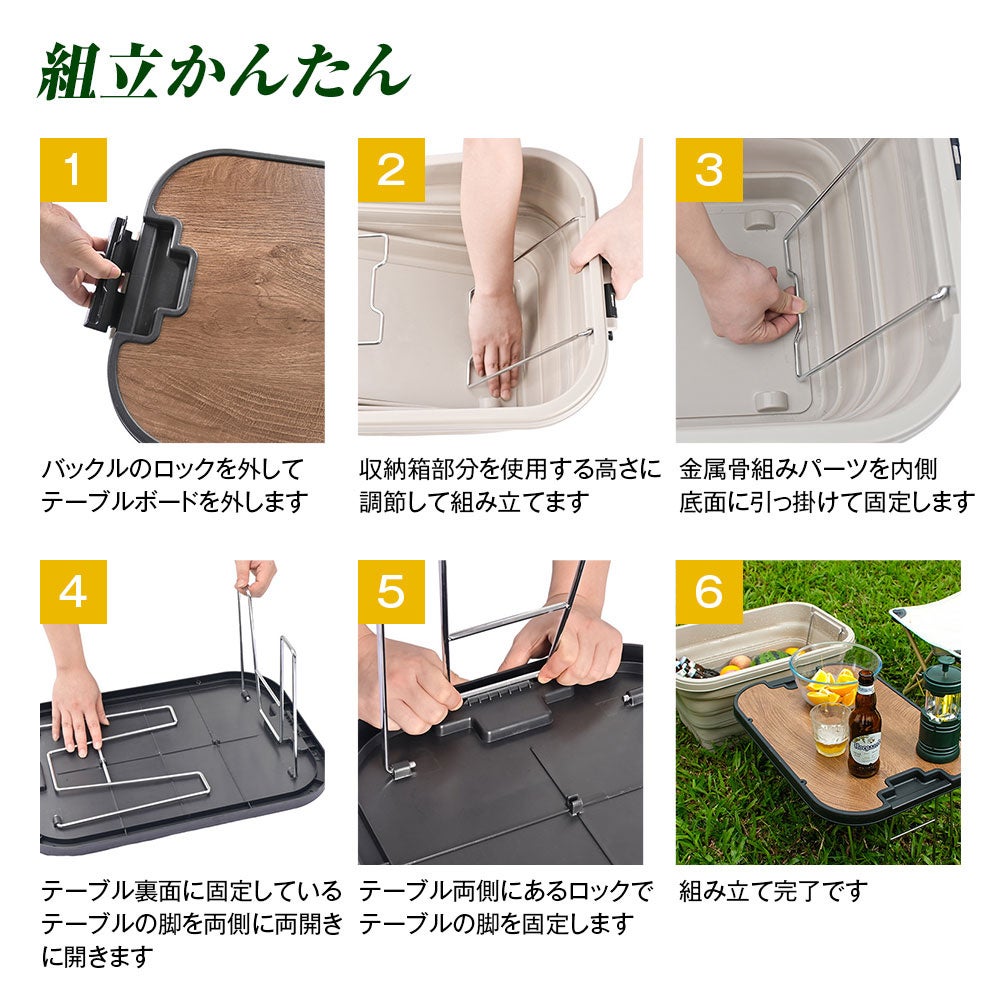 組立かんたん

1

バックルのロックを外してテーブルボードを外します

2

収納箱部分を使用する高さに調節して組み立てます

3

金属骨組みパーツを内側底面に引っ掛けて固定します

4

テーブル裏面に固定しているテーブルの脚を両側に両開きに開きます

5

テーブル両側にあるロックでテーブルの脚を固定します

6

組み立て完了です