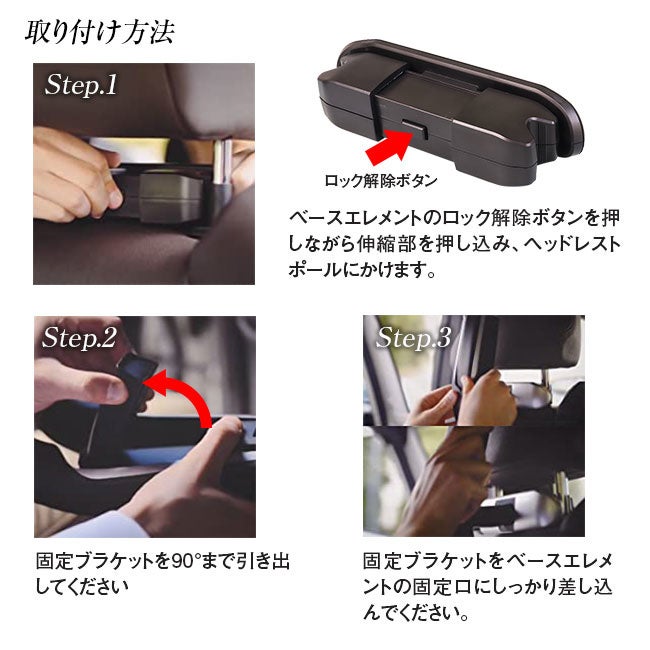 取り付け方法

Step.1

ロック解除ボタン

ベースエレメントのロック解除ボタンを押しながら伸縮部を押し込み、ヘッドレストポールにかけます。

Step.2

固定ブラケットを90°まで引き出してください

Step.3

固定ブラケットをベースエレメントの固定口にしっかり差し込んでください。