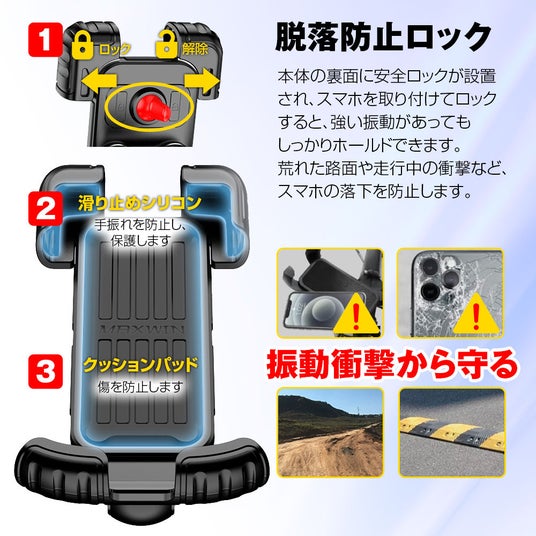 1

ロック

解除

脱落防止ロック

本体の裏面に安全ロックが設置され、スマホを取り付けてロックすると、強い振動があってもしっかりホールドできます。荒れた路面や走行中の衝撃など、スマホの落下を防止します。

2

滑り止めシリコン

手振れを防止し、保護します

MAXWIN

3

クッションパッド

傷を防止します

振動衝撃から守る