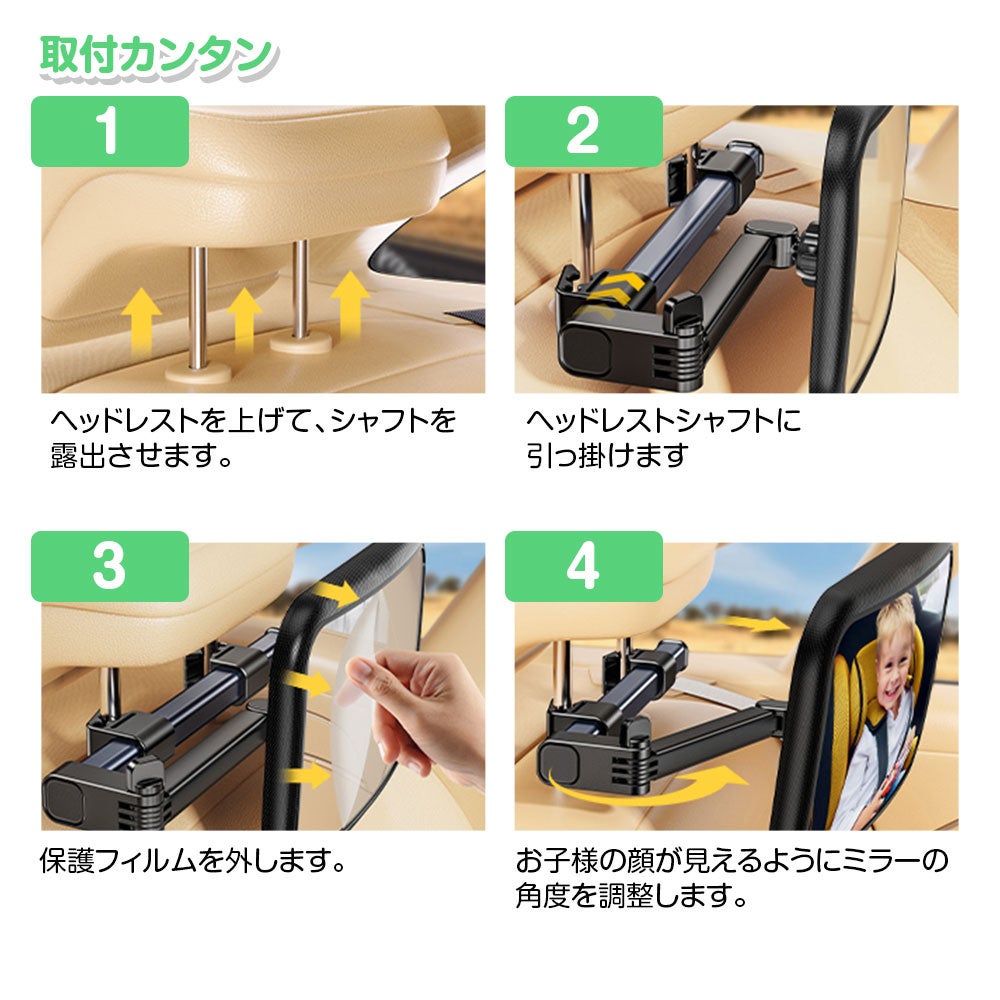 取付カンタン

1

ヘッドレストを上げて、シャフトを露出させます。

2

ヘッドレストシャフトに引っ掛けます

3

保護フィルムを外します。

4

お子様の顔が見えるようにミラーの角度を調整します。