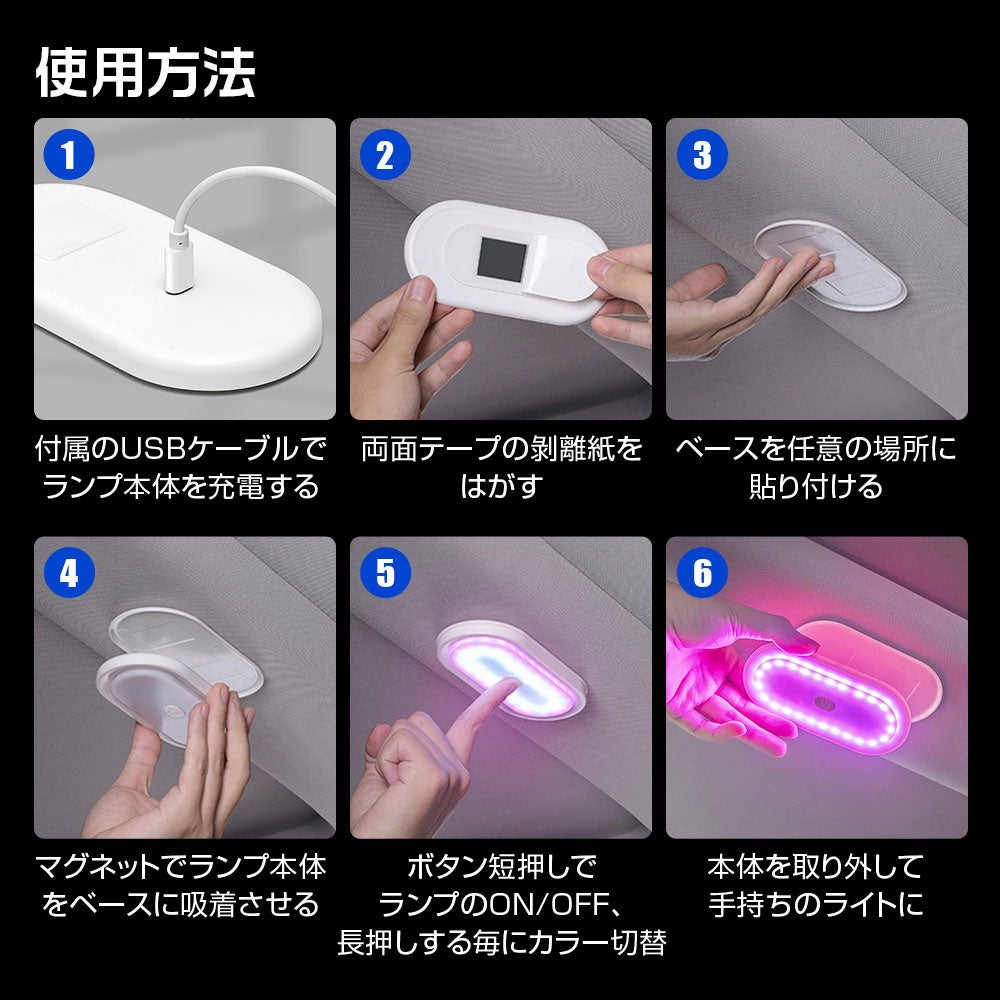 使用方法

1

付属のUSBケーブルでランプ本体を充電する

2

両面テープの剥離紙をはがす

3

ベースを任意の場所に貼り付ける

4

マグネットでランプ本体をベースに吸着させる

5

ボタン短押しでランプのON/OFF、長押しする毎にカラー切替

6

本体を取り外して手持ちのライトに