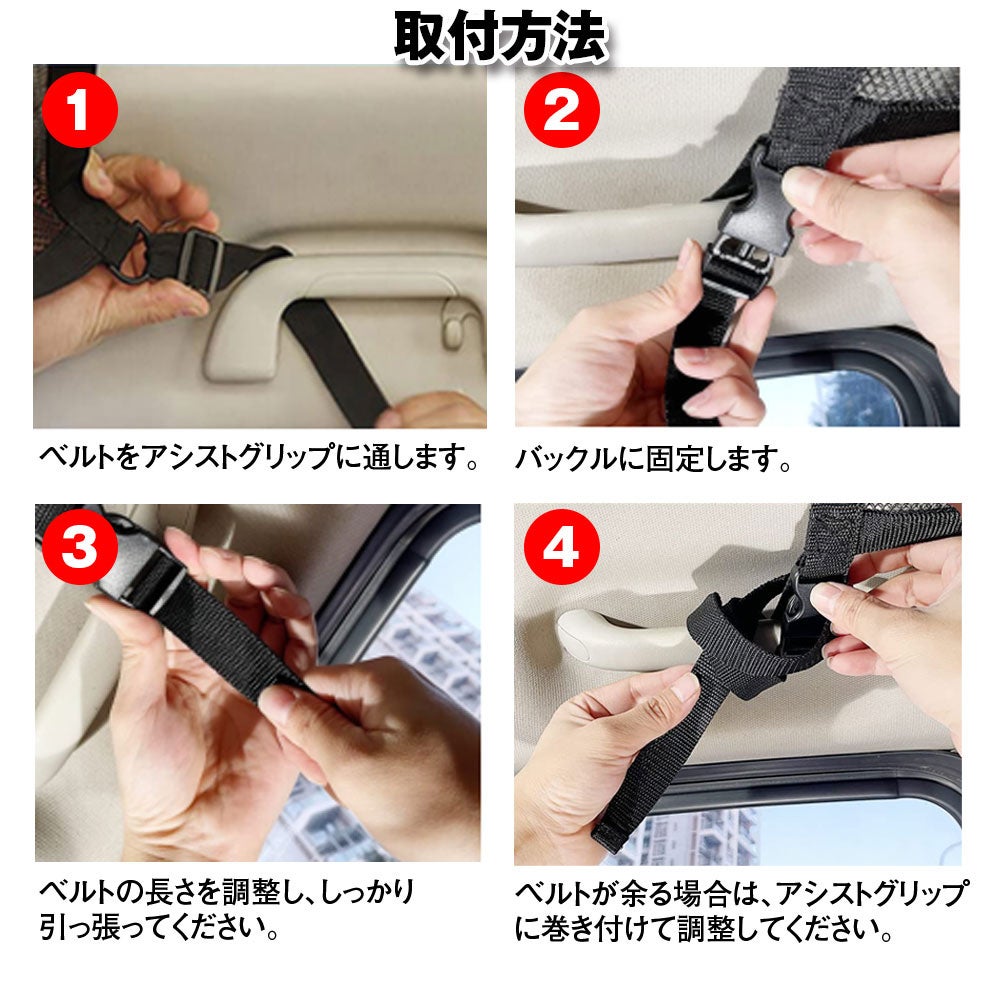 取付方法

1

ベルトをアシストグリップに通します。

2

バックルに固定します。

3

ベルトの長さを調整し、しっかり引っ張ってください。

4

ベルトが余る場合は、アシストグリップに巻き付けて調整してください。