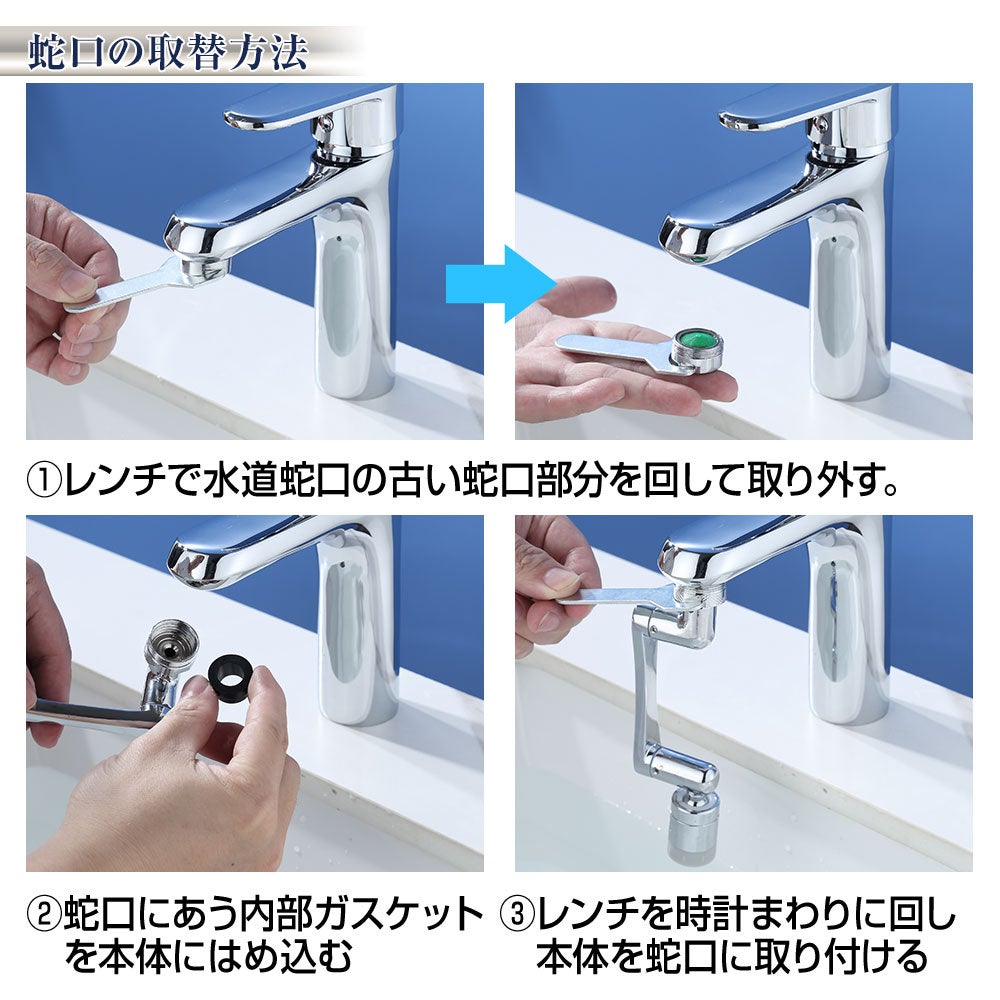 蛇口の取替方法

①レンチで水道蛇口の古い蛇口部分を回して取り外す。

②蛇口にあう内部ガスケットを本体にはめ込む

③レンチを時計まわりに回し本体を蛇口に取り付ける