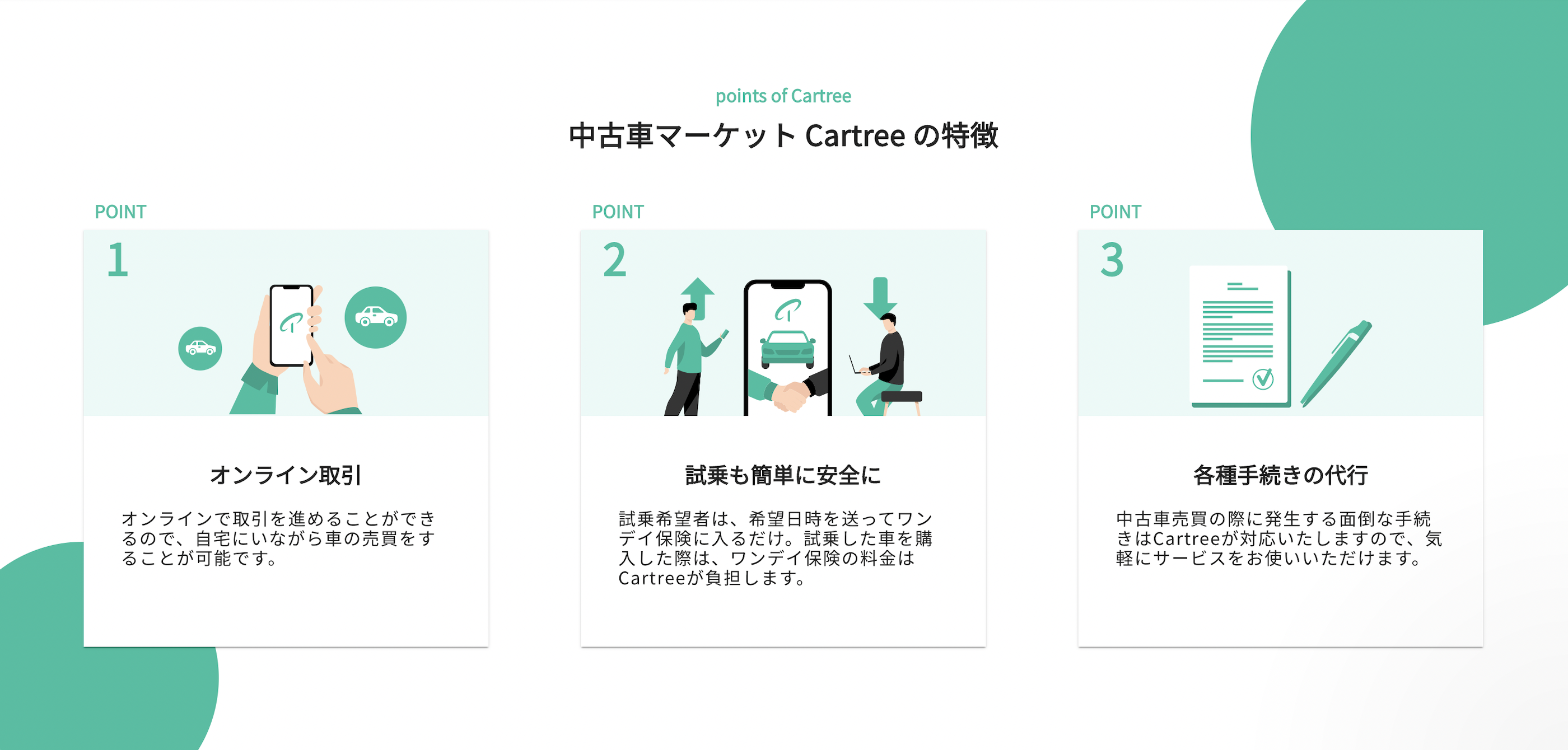 points of Cartree

中古車マーケット Cartree の特徴

POINT
1

オンライン取引

オンラインで取引を進めることができるので、自宅にいながら車の売買をすることが可能です。

POINT
2

試乗も簡単に安全に

試乗希望者は、希望日時を送ってワンデイ保険に入るだけ。試乗した車を購入した際は、ワンデイ保険の料金はCartreeが負担します。

POINT
3

各種手続きの代行

中古車売買の際に発生する面倒な手続きはCartreeが対応いたしますので、気軽にサービスをお使いいただけます。