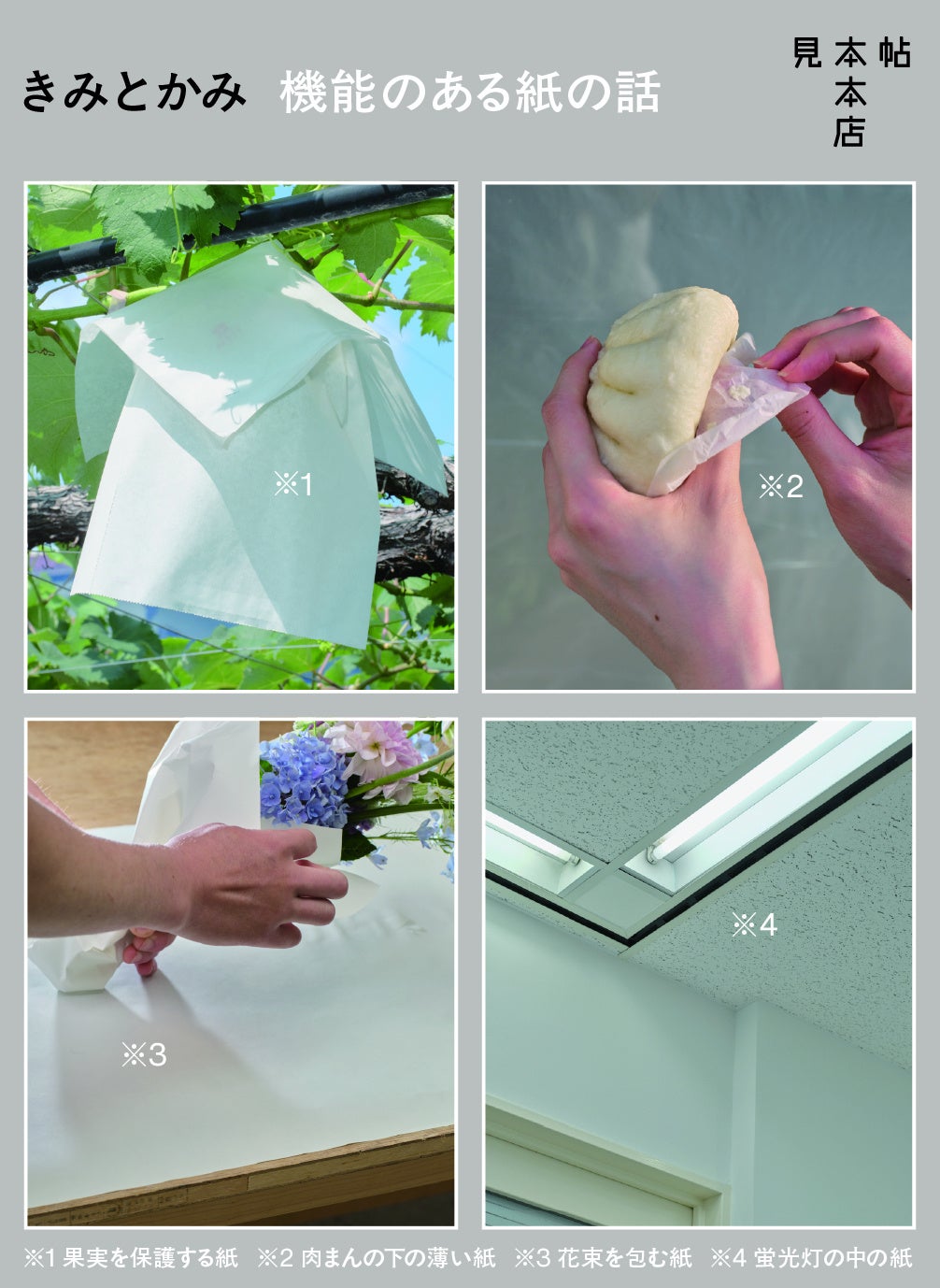 きみとかみ　機能のある紙の話

見本帖本店

※1

※2

※3

※4

※1 果実を保護する紙　※2 肉まんの下の薄い紙　※3 花束を包む紙　※4 蛍光灯の中の紙