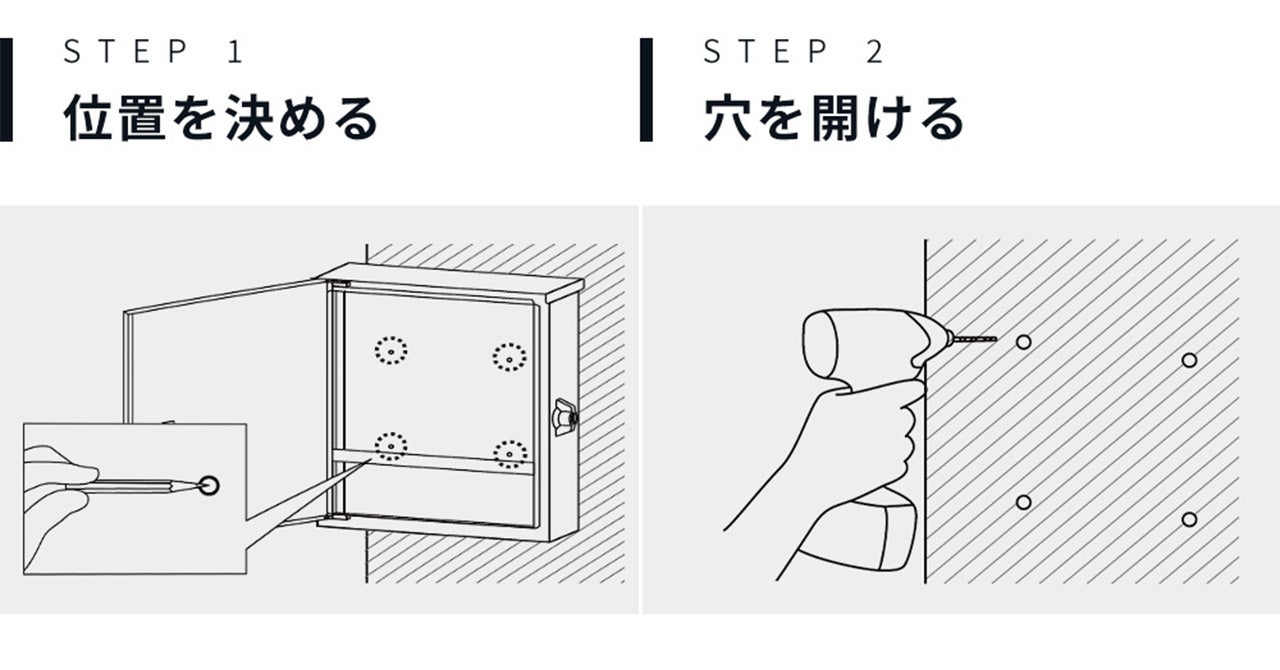 STEP 1
位置を決める

STEP 2
穴を開ける