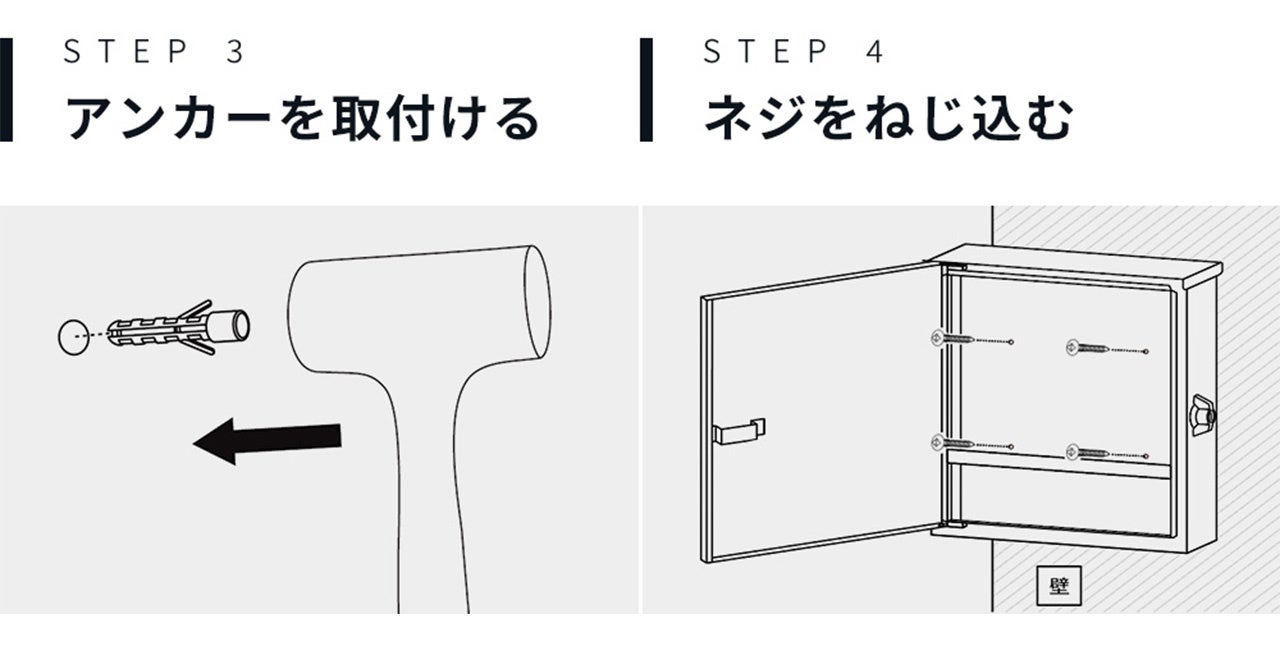 STEP 3
アンカーを取付ける

STEP 4
ネジをねじ込む

壁