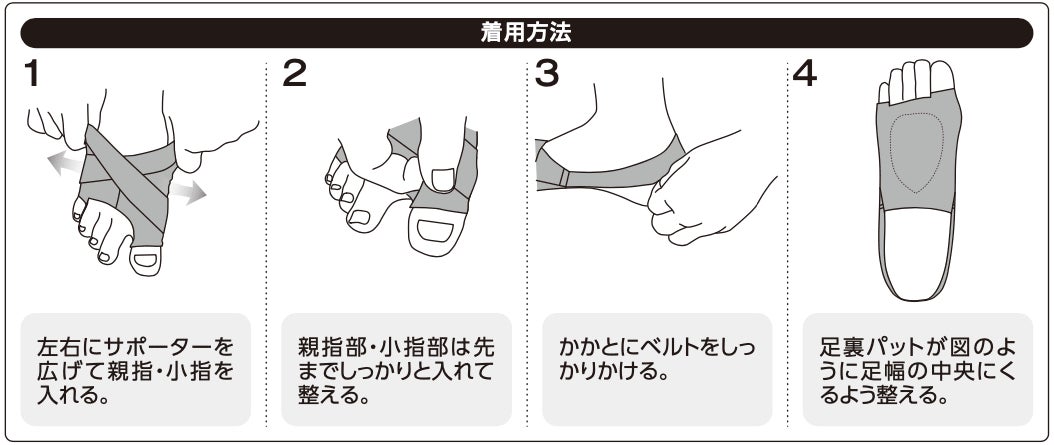 着用方法

1

左右にサポーターを広げて親指・小指を入れる。

2

親指部・小指部は先までしっかりと入れて整える。

3

かかとにベルトをしっかりかける。

4

足裏パットが図のように足幅の中央にくるよう整える。