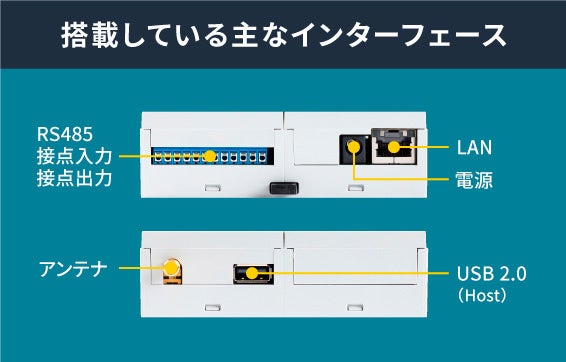 搭載している主なインターフェース

RS485
接点入力
接点出力

LAN

電源

アンテナ

USB 2.0
(Host)