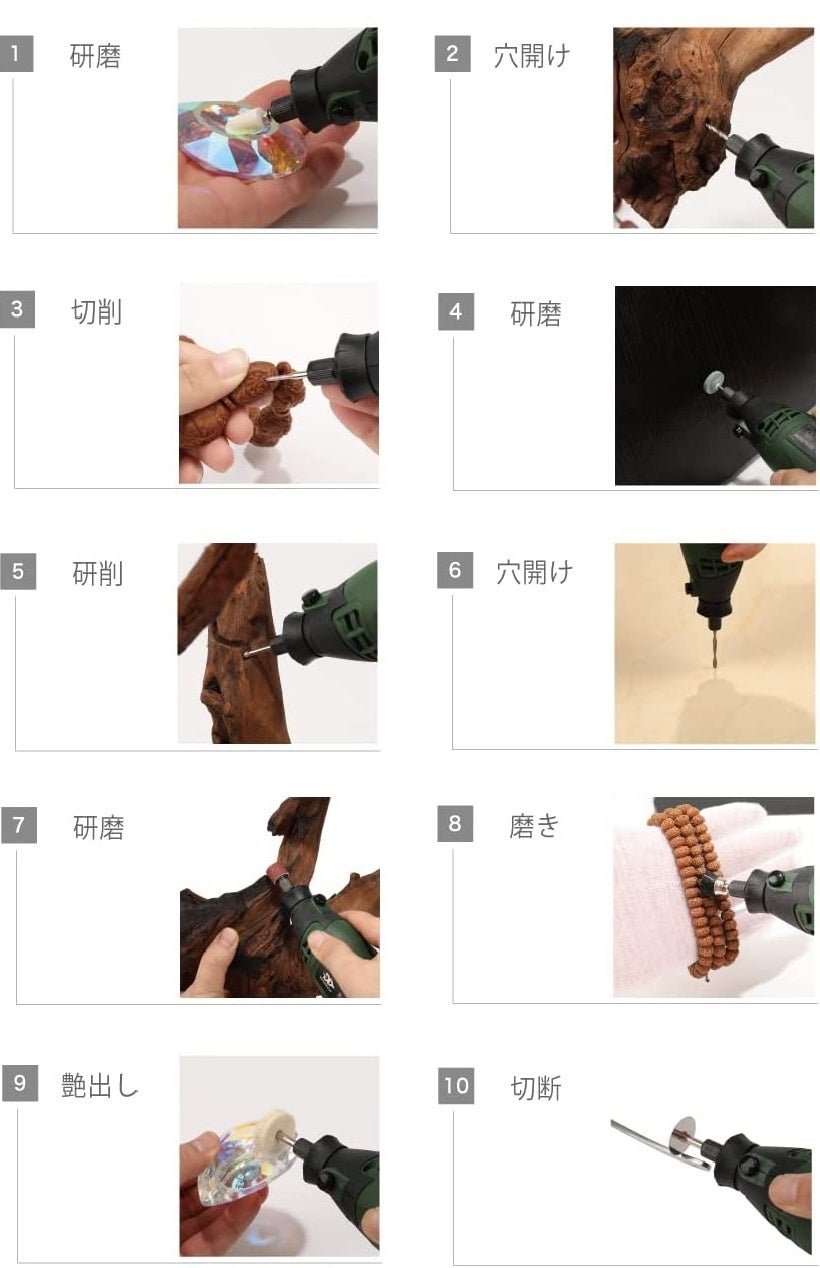 1 研磨

2 穴開け

3 切削

4 研磨

5 研削

6 穴開け

7 研磨

8 磨き

9 艶出し

10 切断