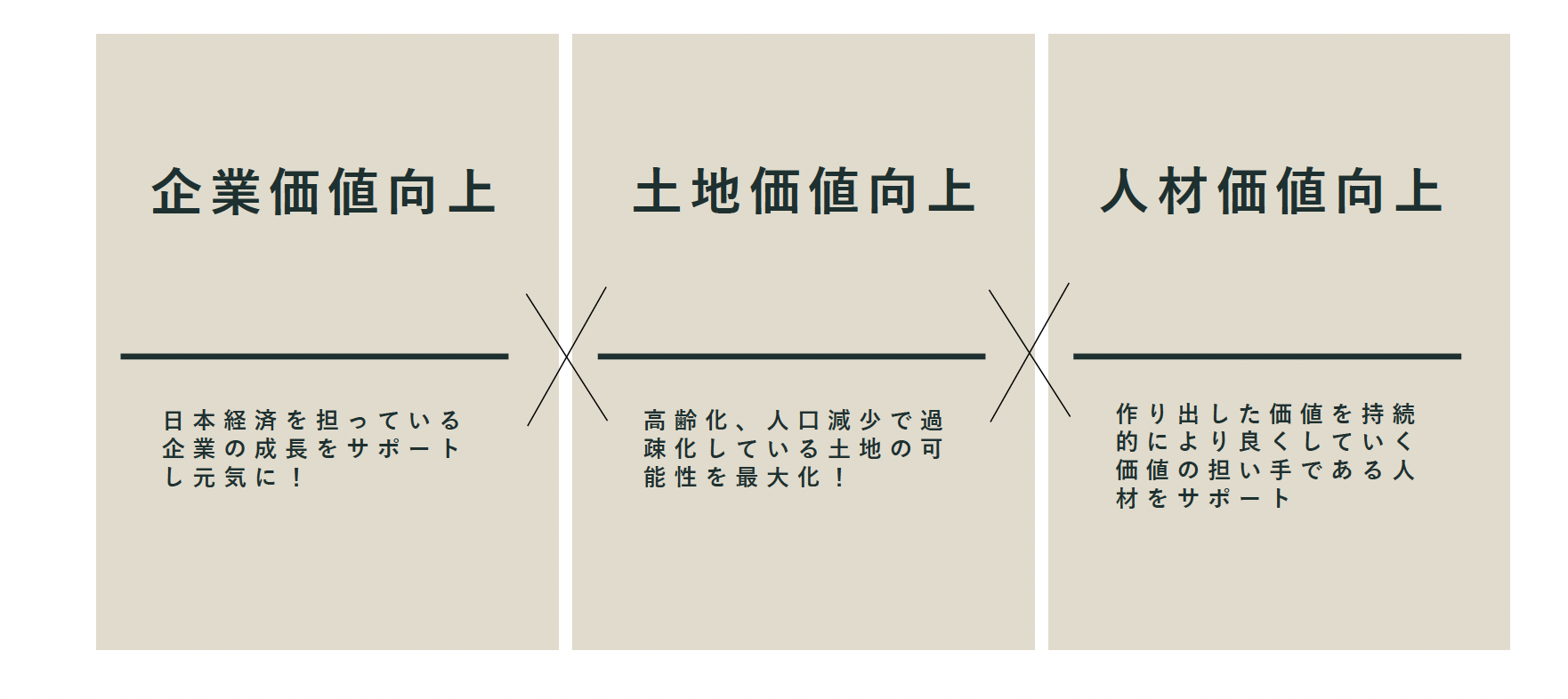 企業価値向上

日本経済を担っている企業の成長をサポートし元気に！

土地価値向上

高齢化、人口減少で過疎化している土地の可能性を最大化！

人材価値向上

作り出した価値を持続的により良くしていく価値の担い手である人材をサポート