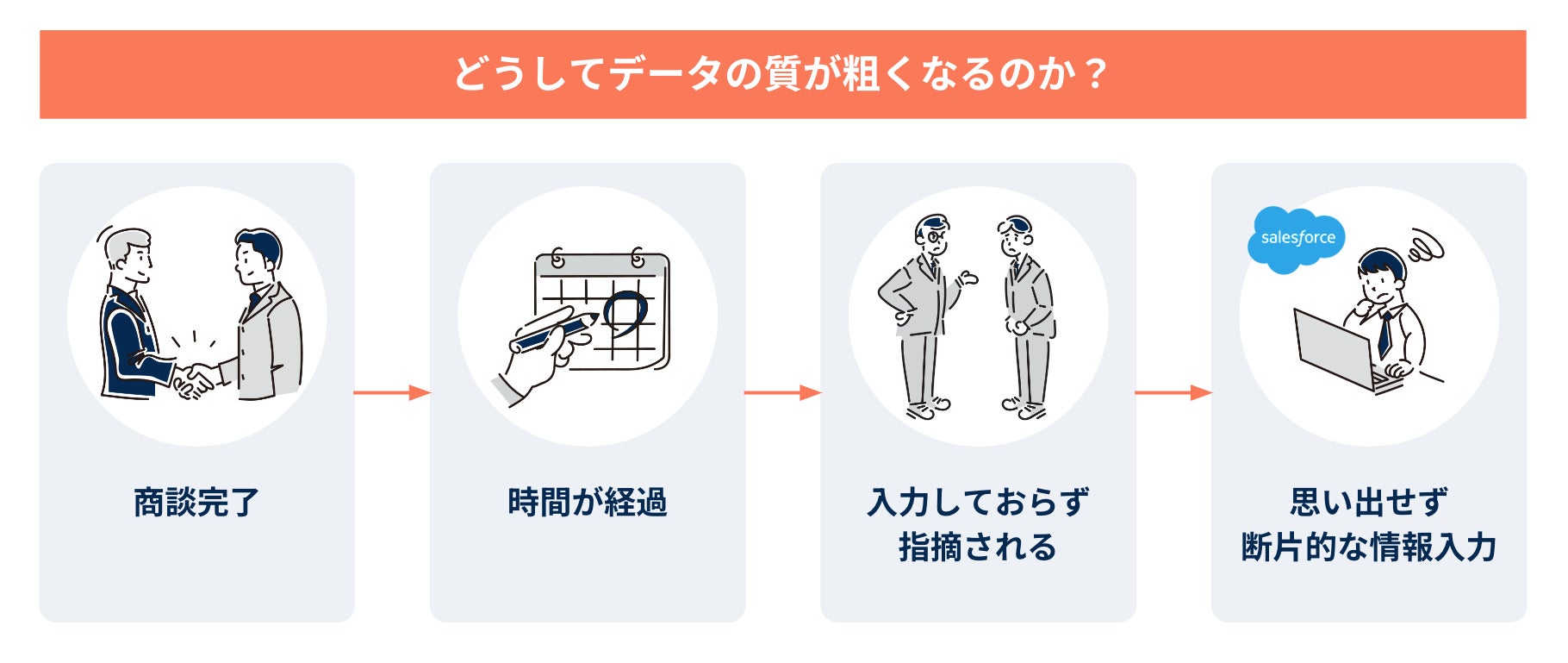 どうしてデータの質が粗くなるのか？

商談完了

時間が経過

入力しておらず
指摘される

salesforce

思い出せず
断片的な情報入力