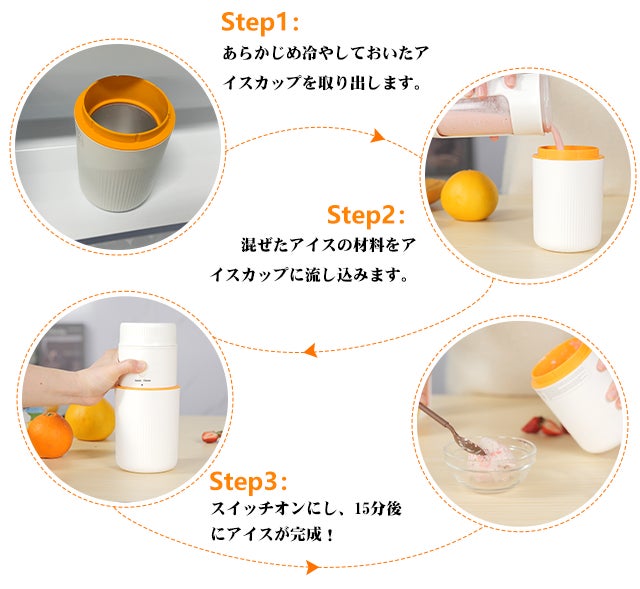 Step1：
あらかじめ冷やしておいたアイスカップを取り出します。

Step2：
混ぜたアイスの材料をアイスカップに流し込みます。

Step3：
スイッチオンにし、15分後にアイスが完成！