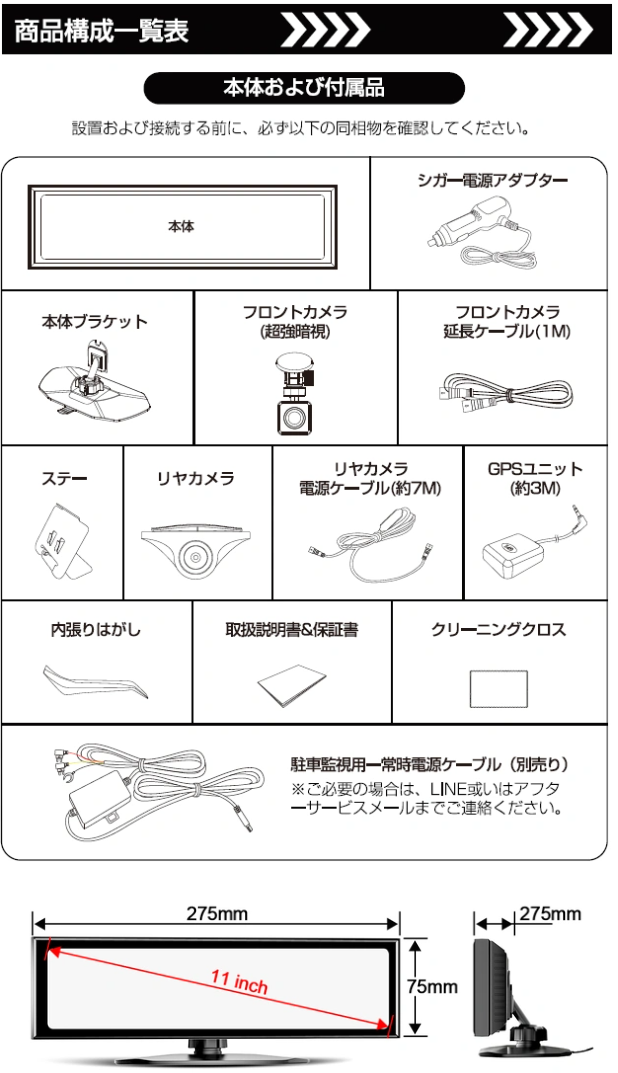 商品構成一覧表

本体および付属品

設置および接続する前に、必ず以下の同梱物を確認してください。

本体

シガー電源アダプター

本体ブラケット

フロントカメラ (超強暗視)

フロントカメラ 延長ケーブル(1M)

ステー

リヤカメラ

リヤカメラ 電源ケーブル(約7M)

GPSユニット (約3M)

内張りはがし

取扱説明書&保証書

クリーニングクロス

駐車監視用一常時電源ケーブル（別売り）
※ご必要の場合は、LINE或いはアフターサービスメールまでご連絡ください。

275mm

11 inch

75mm

275mm