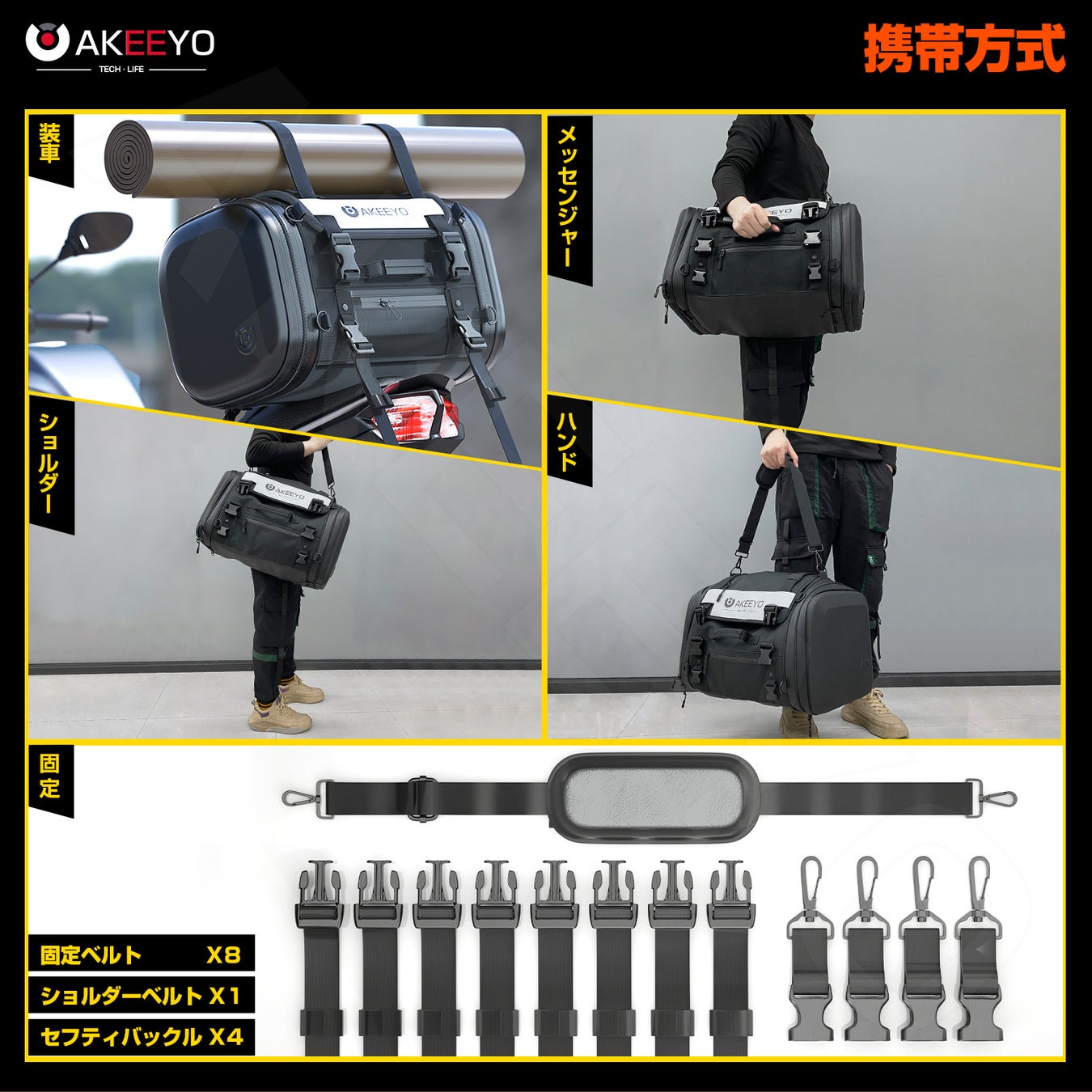 AKEEYO
TECH · LIFE

携帯方式

装車

AKEEYO

メッセンジャー

ショルダー

AKEEYO

ハンド

AKEEYO

固定

固定ベルト X8
ショルダーベルト X1
セフティバックル X4