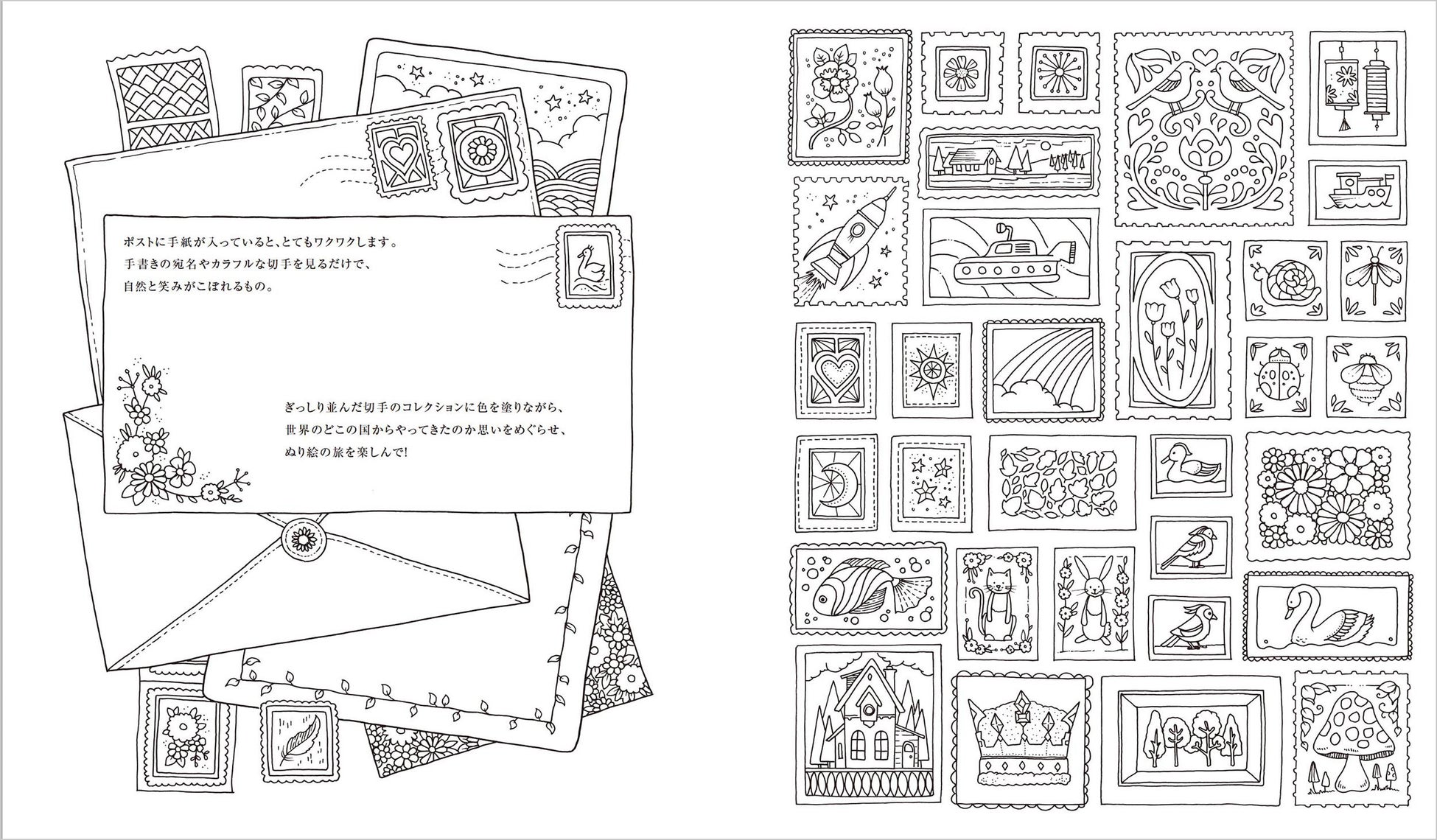 ポストに手紙が入っていると、とてもワクワクします。
手書きの宛名やカラフルな切手を見るだけで、
自然と笑みがこぼれるもの。

ぎっしり並んだ切手のコレクションに色を塗りながら、
世界のどこの国からやってきたのか思いをめぐらせ、
ぬり絵の旅を楽しんで!