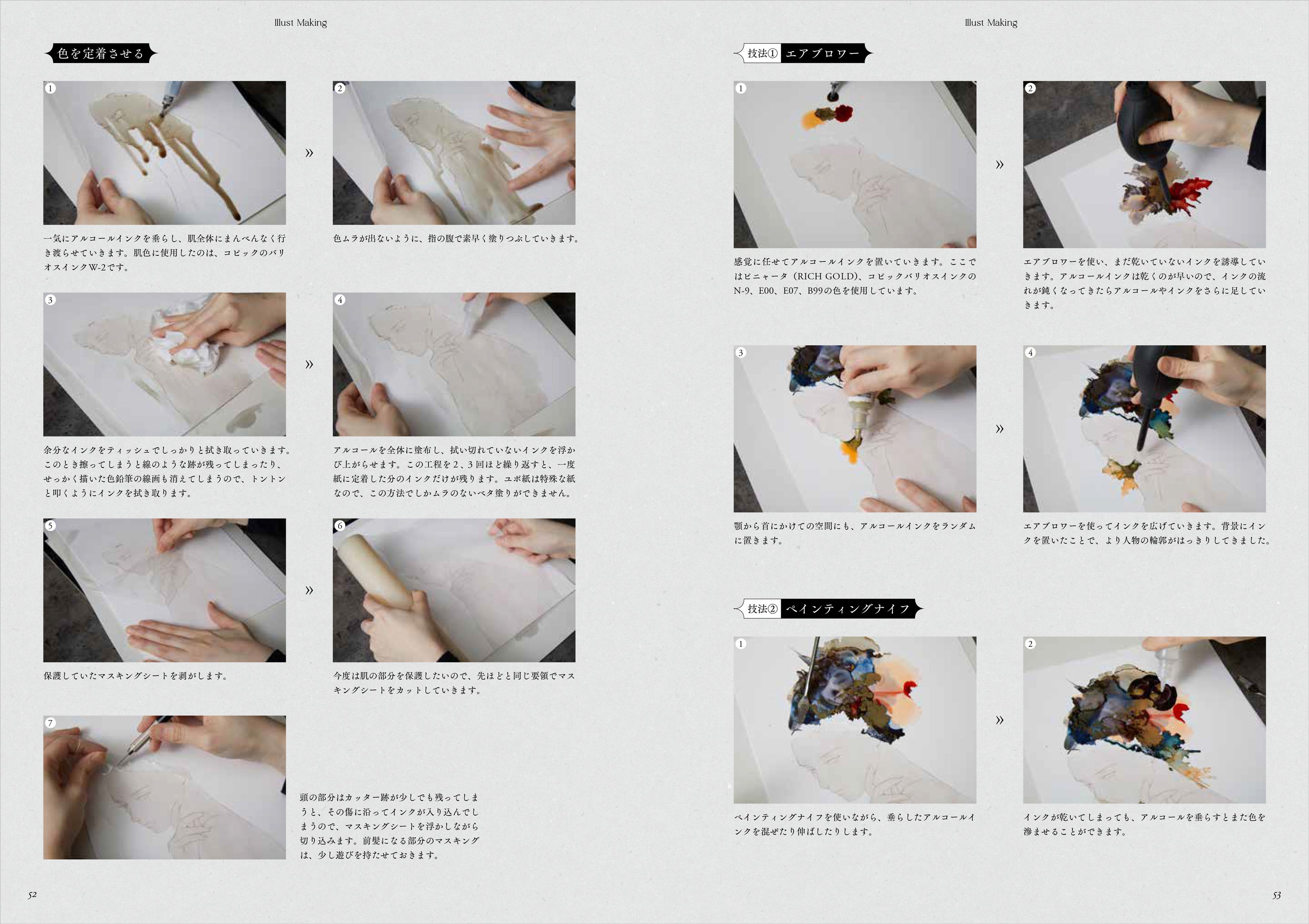 Illust Making

色を定着させる

1

一気にアルコールインクを垂らし、肌全体にまんべんなく行き渡らせていきます。肌色に使用したのは、コピックのバリオスインクW-2です。

»

2

色ムラが出ないように、指の腹で素早く塗りつぶしていきます。

3

余分なインクをティッシュでしっかりと拭き取っていきます。このとき擦ってしまうと線のような跡が残ってしまったり、せっかく描いた色鉛筆の線画も消えてしまうので、トントンと叩くようにインクを拭き取ります。

»

4

アルコールを全体に塗布し、拭い切れていないインクを浮かび上がらせます。この工程を2、3回ほど繰り返すと、一度紙に定着した分のインクだけが残ります。ユポ紙は特殊な紙なので、この方法でしかムラのないベタ塗りができません。

5

保護していたマスキングシートを剥がします。

»

6

今度は肌の部分を保護したいので、先ほどと同じ要領でマスキングシートをカットしていきます。

7

頭の部分はカッター跡が少しでも残ってしまうと、その傷に沿ってインクが入り込んでしまうので、マスキングシートを浮かしながら切り込みます。前髪になる部分のマスキングは、少し遊びを持たせておきます。

52

Illust Making

技法① エアブロワー

1

感覚に任せてアルコールインクを置いていきます。ここではピニャータ（RICH GOLD）、コピックバリオスインクのN-9、E00、E07、B99の色を使用しています。

»

2

エアブロワーを使い、まだ乾いていないインクを誘導していきます。アルコールインクは乾くのが早いので、インクの流れが鈍くなってきたらアルコールやインクをさらに足していきます。

3

顎から首にかけての空間にも、アルコールインクをランダムに置きます。

»

4

エアブロワーを使ってインクを広げていきます。背景にインクを置いたことで、より人物の輪郭がはっきりしてきました。

技法② ペインティングナイフ

1

ペインティングナイフを使いながら、垂らしたアルコールインクを混ぜたり伸ばしたりします。

»

2

インクが乾いてしまっても、アルコールを垂らすとまた色を滲ませることができます。

53