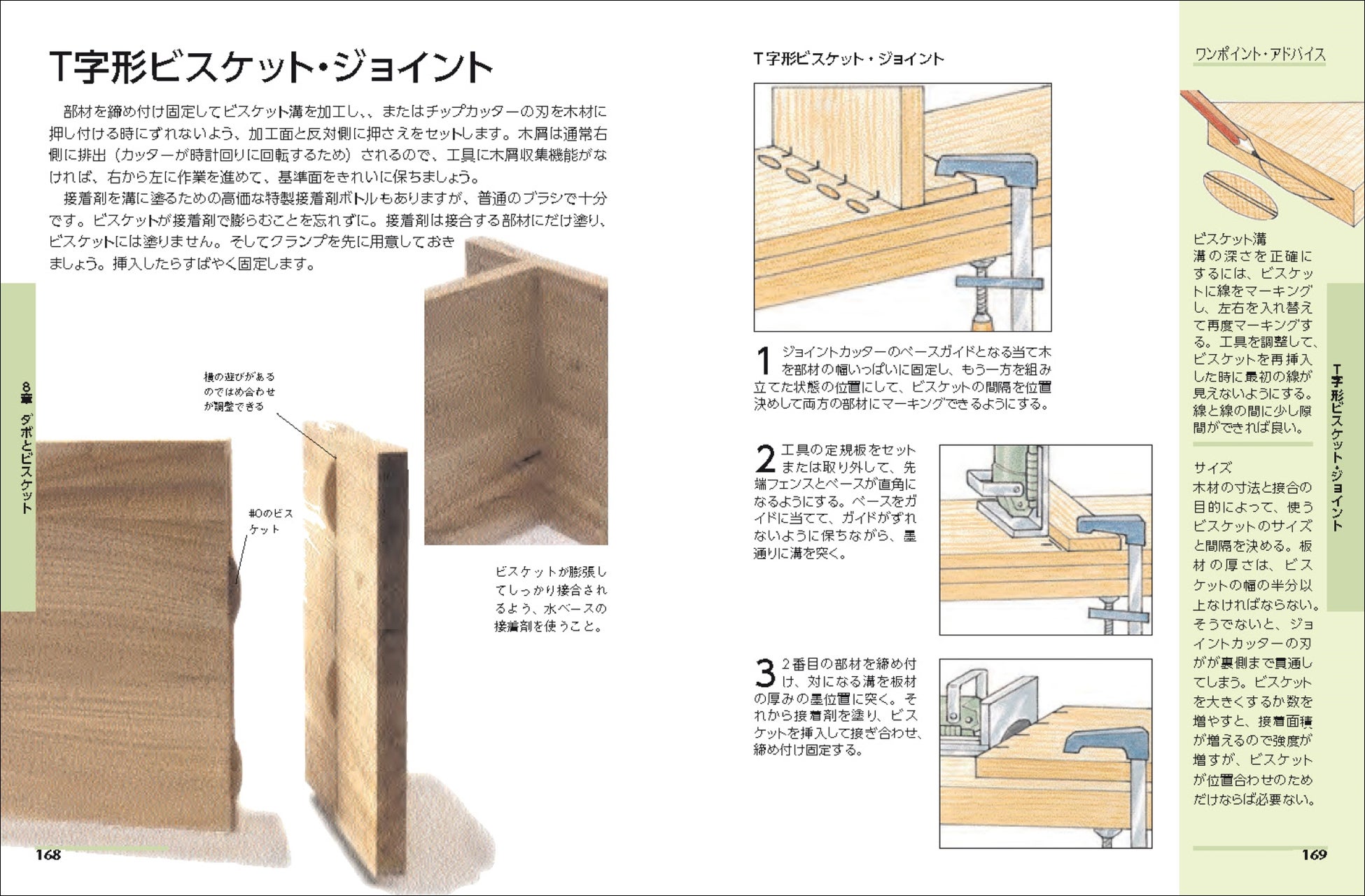 T字形ビスケット・ジョイント

部材を締め付け固定してビスケット溝を加工し、、またはチップカッターの刃を木材に押し付ける時にずれないよう、加工面と反対側に押さえをセットします。木屑は通常右側に排出（カッターが時計回りに回転するため）されるので、工具に木屑収集機能がなければ、右から左に作業を進めて、基準面をきれいに保ちましょう。

接着剤を溝に塗るための高価な特製接着剤ボトルもありますが、普通のブラシで十分です。ビスケットが接着剤で膨らむことを忘れずに。接着剤は接合する部材にだけ塗り、ビスケットには塗りません。そしてクランプを先に用意しておきましょう。挿入したらすばやく固定します。

8章 ダボとビスケット

横の遊びがあるのではめ合わせが調整できる

#0のビスケット

ビスケットが膨張してしっかり接合されるよう、水ベースの接着剤を使うこと。

168

T字形ビスケット・ジョイント

1 ジョイントカッターのベースガイドとなる当て木を部材の幅いっぱいに固定し、もう一方を組み立てた状態の位置にして、ビスケットの間隔を位置決めして両方の部材にマーキングできるようにする。

2 工具の定規板をセットまたは取り外して、先端フェンスとベースが直角になるようにする。ベースをガイドに当てて、ガイドがずれないように保ちながら、墨通りに溝を突く。

3 2番目の部材を締め付け、対になる溝を板材の厚みの墨位置に突く。それから接着剤を塗り、ビスケットを挿入して接ぎ合わせ、締め付け固定する。

ワンポイント・アドバイス

ビスケット溝
溝の深さを正確にするには、ビスケットに線をマーキングし、左右を入れ替えて再度マーキングする。工具を調整して、ビスケットを再挿入した時に最初の線が見えないようにする。線と線の間に少し隙間ができれば良い。

サイズ
木材の寸法と接合の目的によって、使うビスケットのサイズと間隔を決める。板材の厚さは、ビスケットの幅の半分以上なければならない。そうでないと、ジョイントカッターの刃がが裏側まで貫通してしまう。ビスケットを大きくするか数を増やすと、接着面積が増えるので強度が増すが、ビスケットが位置合わせのためだけならば必要ない。

T字形ビスケット・ジョイント

169