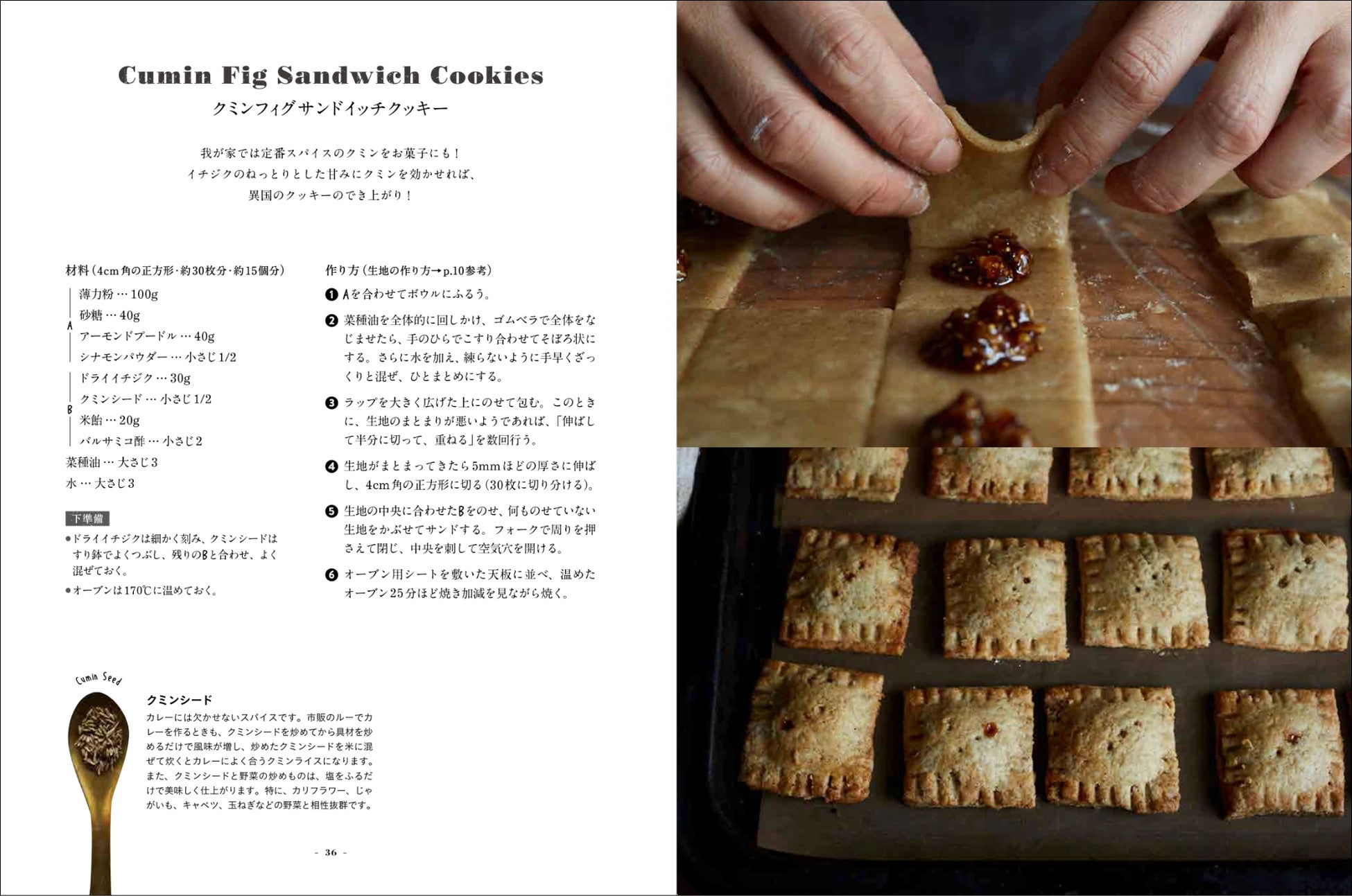 Cumin Fig Sandwich Cookies
クミンフィグサンドイッチクッキー

我が家では定番スパイスのクミンをお菓子にも！
イチジクのねっとりとした甘みにクミンを効かせれば、
異国のクッキーのでき上がり！

材料（4cm角の正方形・約30枚分・約15個分）
A
薄力粉 … 100g
砂糖 … 40g
アーモンドプードル … 40g
シナモンパウダー … 小さじ1/2
B
ドライイチジク … 30g
クミンシード … 小さじ1/2
米飴 … 20g
バルサミコ酢 … 小さじ2
菜種油 … 大さじ3
水 … 大さじ3

下準備
●ドライイチジクは細かく刻み、クミンシードはすり鉢でよくつぶし、残りのBと合わせ、よく混ぜておく。
●オーブンは170℃に温めておく。

作り方（生地の作り方→p.10参考）
❶ Aを合わせてボウルにふるう。
❷ 菜種油を全体的に回しかけ、ゴムベラで全体をなじませたら、手のひらでこすり合わせてそぼろ状にする。さらに水を加え、練らないように手早くざっくりと混ぜ、ひとまとめにする。
❸ ラップを大きく広げた上にのせて包む。このときに、生地のまとまりが悪いようであれば、「伸ばして半分に切って、重ねる」を数回行う。
❹ 生地がまとまってきたら5mmほどの厚さに伸ばし、4cm角の正方形に切る（30枚に切り分ける）。
❺ 生地の中央に合わせたBをのせ、何ものせていない生地をかぶせてサンドする。フォークで周りを押さえて閉じ、中央を刺して空気穴を開ける。
❻ オーブン用シートを敷いた天板に並べ、温めたオーブン25分ほど焼き加減を見ながら焼く。

Cumin Seed
クミンシード
カレーには欠かせないスパイスです。市販のルーでカレーを作るときも、クミンシードを炒めてから具材を炒めるだけで風味が増し、炒めたクミンシードを米に混ぜて炊くとカレーによく合うクミンライスになります。また、クミンシードと野菜の炒めものは、塩をふるだけで美味しく仕上がります。特に、カリフラワー、じゃがいも、キャベツ、玉ねぎなどの野菜と相性抜群です。

- 36 -