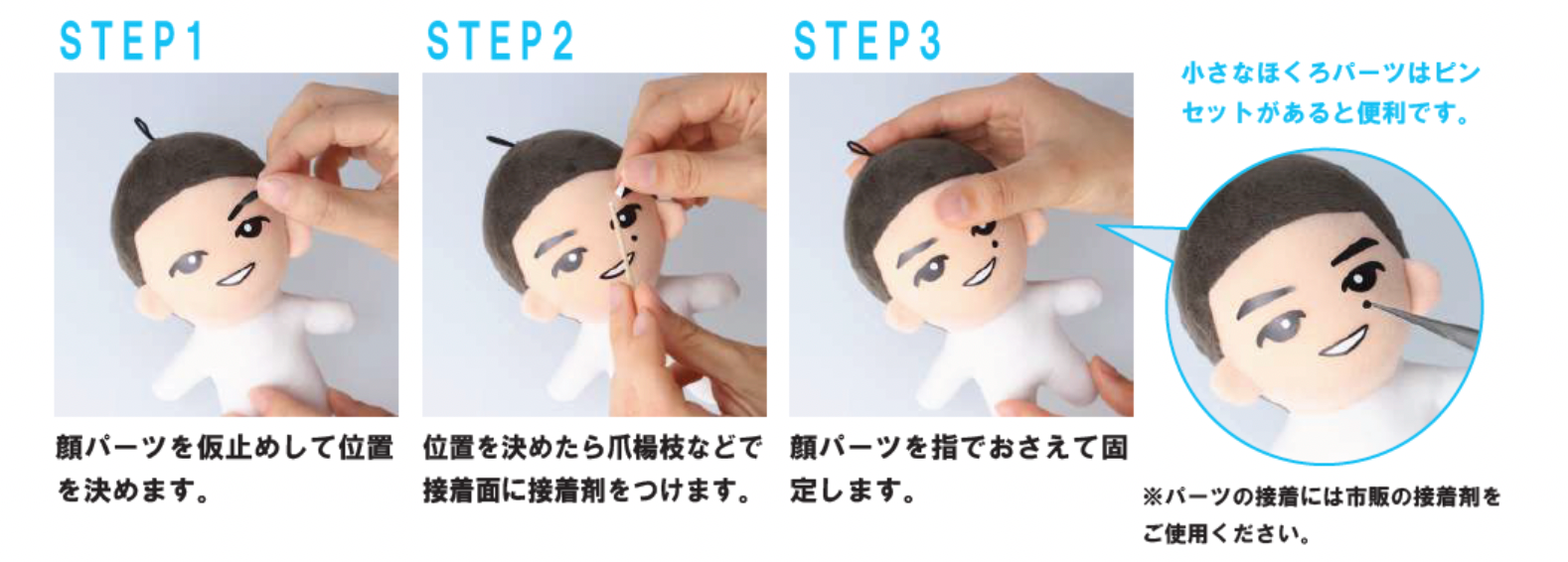 STEP1

顔パーツを仮止めして位置を決めます。

STEP2

位置を決めたら爪楊枝などで接着面に接着剤をつけます。

STEP3

顔パーツを指でおさえて固定します。

小さなほくろパーツはピンセットがあると便利です。

※パーツの接着には市販の接着剤をご使用ください。