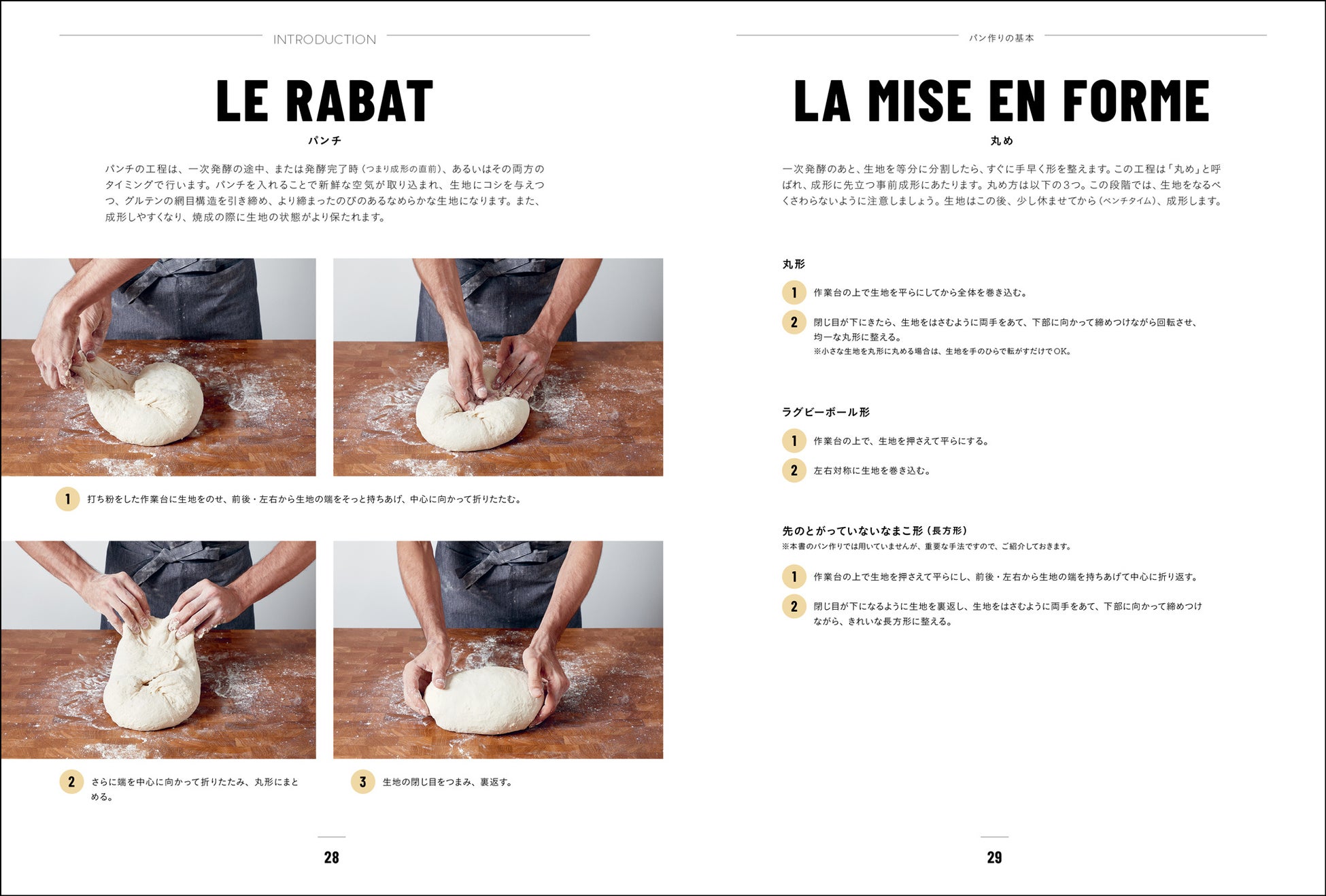 INTRODUCTION

LE RABAT

パンチ

パンチの工程は、一次発酵の途中、または発酵完了時（つまり成形の直前）、あるいはその両方のタイミングで行います。パンチを入れることで新鮮な空気が取り込まれ、生地にコシを与えつつ、グルテンの網目構造を引き締め、より締まったのびのあるなめらかな生地になります。また、成形しやすくなり、焼成の際に生地の状態がより保たれます。

1 打ち粉をした作業台に生地をのせ、前後・左右から生地の端をそっと持ちあげ、中心に向かって折りたたむ。

2 さらに端を中心に向かって折りたたみ、丸形にまとめる。

3 生地の閉じ目をつまみ、裏返す。

28

パン作りの基本

LA MISE EN FORME

丸め

一次発酵のあと、生地を等分に分割したら、すぐに手早く形を整えます。この工程は「丸め」と呼ばれ、成形に先立つ事前成形にあたります。丸め方は以下の3つ。この段階では、生地をなるべくさわらないように注意しましょう。生地はこの後、少し休ませてから（ベンチタイム）、成形します。

丸形

1 作業台の上で生地を平らにしてから全体を巻き込む。

2 閉じ目が下にきたら、生地をはさむように両手をあて、下部に向かって締めつけながら回転させ、均一な丸形に整える。
※小さな生地を丸形に丸める場合は、生地を手のひらで転がすだけでOK。

ラグビーボール形

1 作業台の上で、生地を押さえて平らにする。

2 左右対称に生地を巻き込む。

先のとがっていないなまこ形（長方形）
※本書のパン作りでは用いていませんが、重要な手法ですので、ご紹介しておきます。

1 作業台の上で生地を押さえて平らにし、前後・左右から生地の端を持ちあげて中心に折り返す。

2 閉じ目が下になるように生地を裏返し、生地をはさむように両手をあて、下部に向かって締めつけながら、きれいな長方形に整える。

29