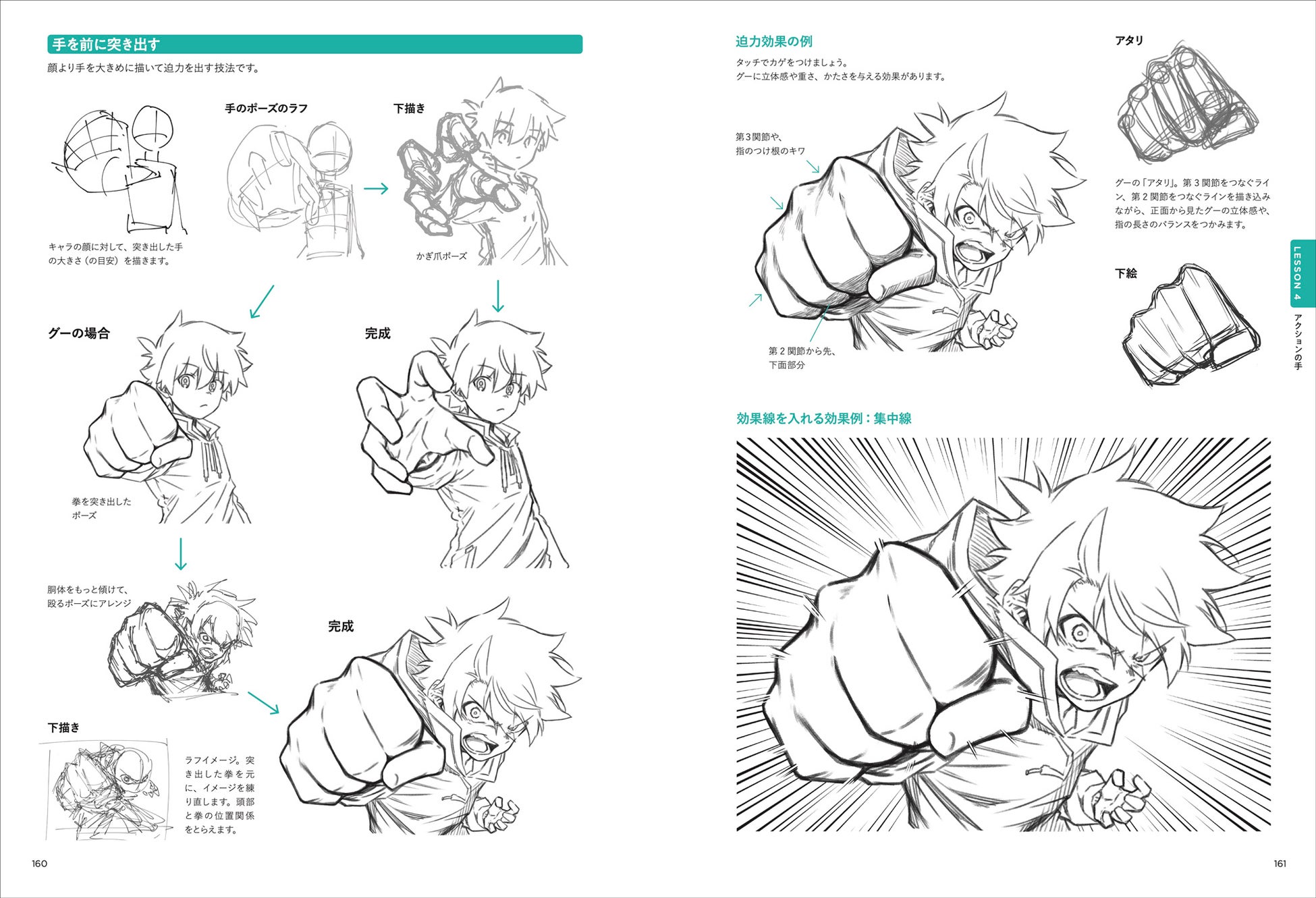 手を前に突き出す

顔より手を大きめに描いて迫力を出す技法です。

手のポーズのラフ

下描き

キャラの顔に対して、突き出した手の大きさ（の目安）を描きます。

かぎ爪ポーズ

グーの場合

完成

拳を突き出したポーズ

胴体をもっと傾けて、殴るポーズにアレンジ

完成

下描き

ラフイメージ。突き出した拳を元に、イメージを練り直します。頭部と拳の位置関係をとらえます。

160

迫力効果の例

タッチでカゲをつけましょう。
グーに立体感や重さ、かたさを与える効果があります。

第3関節や、指のつけ根のキワ

第2関節から先、下面部分

アタリ

グーの「アタリ」。第3関節をつなぐライン、第2関節をつなぐラインを描き込みながら、正面から見たグーの立体感や、指の長さのバランスをつかみます。

下絵

LESSON 4

アクションの手

効果線を入れる効果例：集中線

161