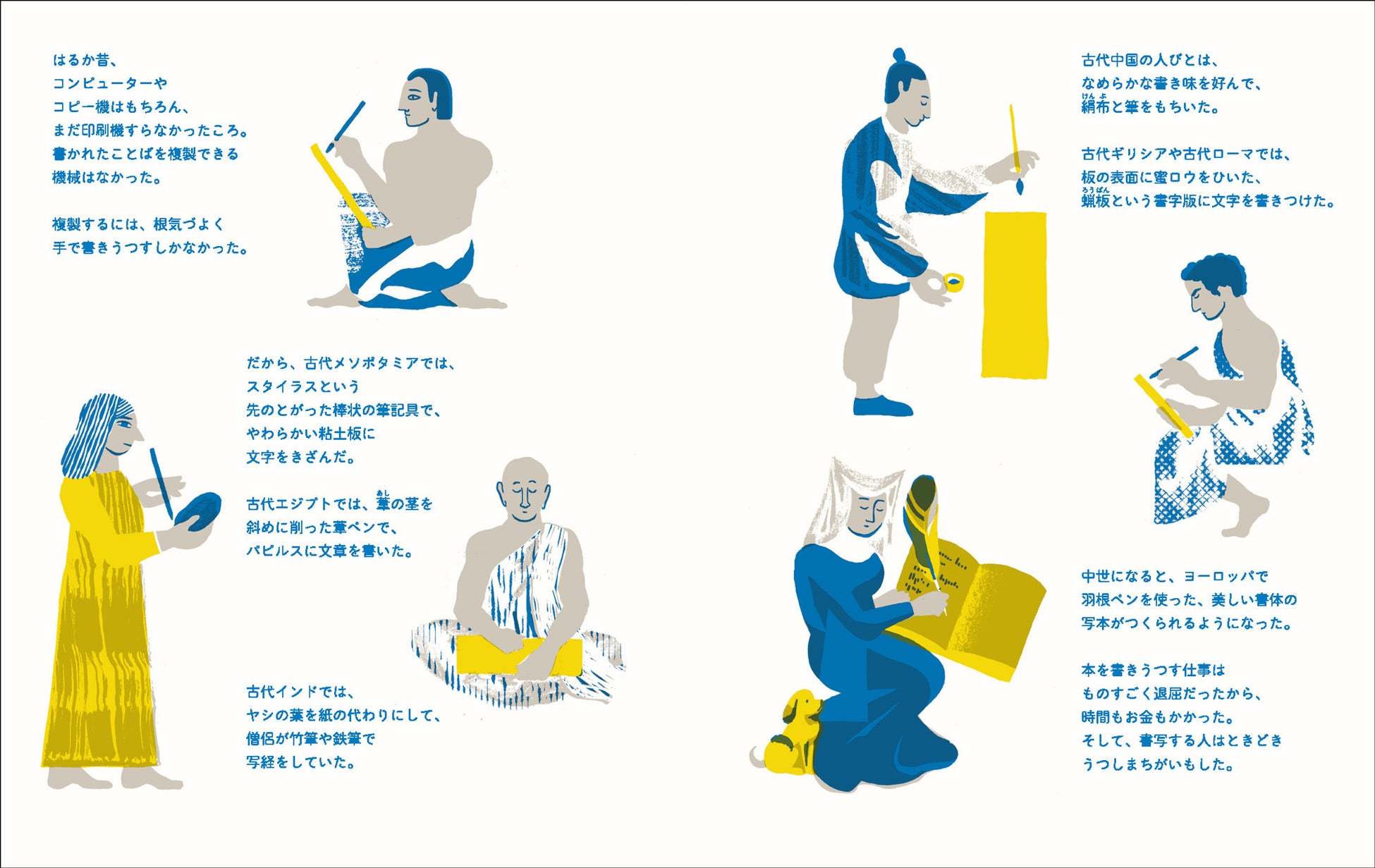 はるか昔、
コンピューターや
コピー機はもちろん、
まだ印刷機すらなかったころ。
書かれたことばを複製できる
機械はなかった。

複製するには、根気づよく
手で書きうつすしかなかった。

だから、古代メソポタミアでは、
スタイラスという
先のとがった棒状の筆記具で、
やわらかい粘土板に
文字をきざんだ。

古代エジプトでは、葦（あし）の茎を
斜めに削った葦ペンで、
パピルスに文章を書いた。

古代インドでは、
ヤシの葉を紙の代わりにして、
僧侶が竹筆や鉄筆で
写経をしていた。

古代中国の人びとは、
なめらかな書き味を好んで、
絹布（けんぷ）と筆をもちいた。

古代ギリシアや古代ローマでは、
板の表面に蜜ロウをひいた、
蝋板（ろうばん）という書字版に文字を書きつけた。

中世になると、ヨーロッパで
羽根ペンを使った、美しい書体の
写本がつくられるようになった。

本を書きうつす仕事は
ものすごく退屈だったから、
時間もお金もかかった。
そして、書写する人はときどき
うつしまちがいもした。