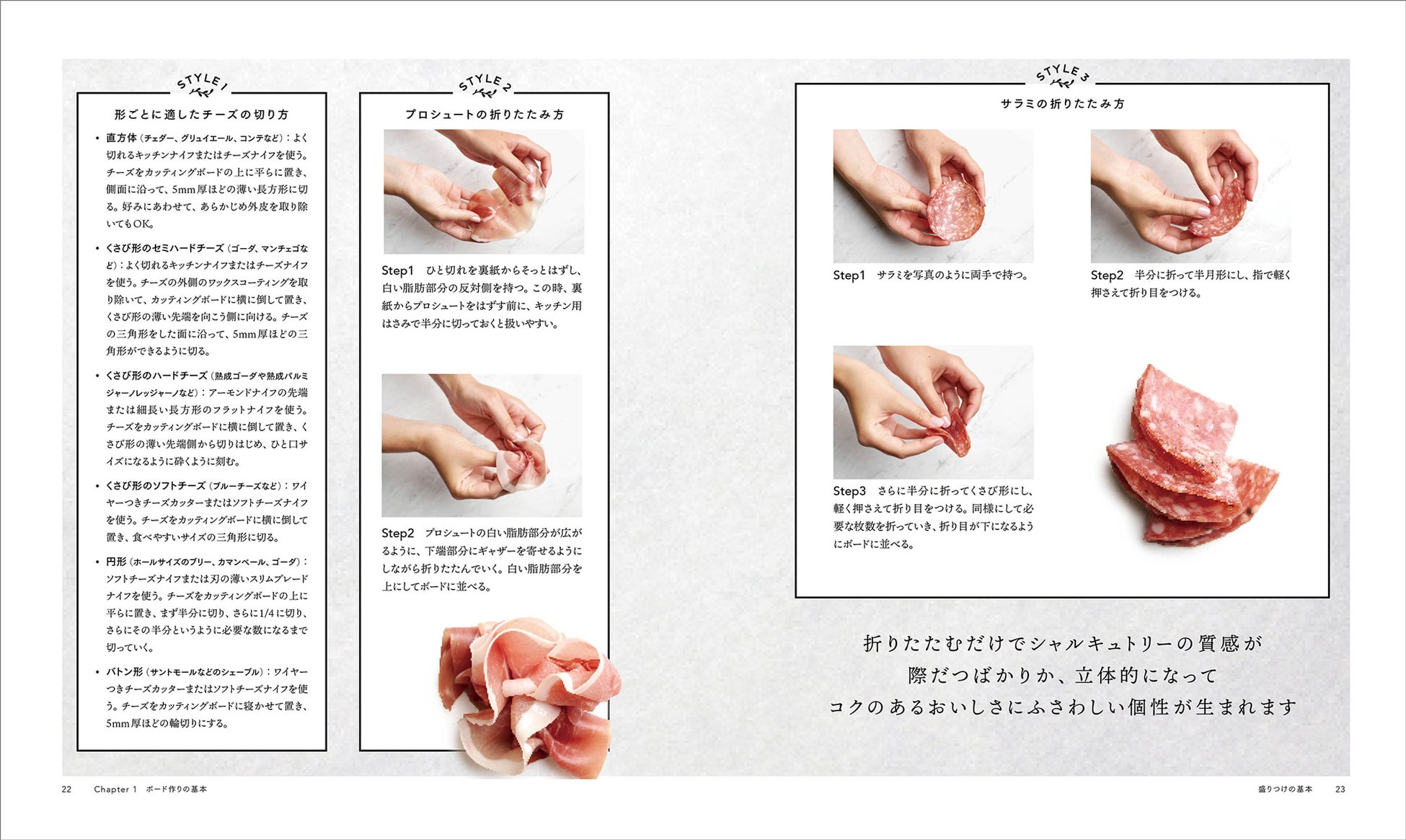 STYLE 1

形ごとに適したチーズの切り方

• 直方体（チェダー、グリュイエール、コンテなど）：よく切れるキッチンナイフまたはチーズナイフを使う。チーズをカッティングボードの上に平らに置き、側面に沿って、5mm厚ほどの薄い長方形に切る。好みにあわせて、あらかじめ外皮を取り除いてもOK。

• くさび形のセミハードチーズ（ゴーダ、マンチェゴなど）：よく切れるキッチンナイフまたはチーズナイフを使う。チーズの外側のワックスコーティングを取り除いて、カッティングボードに横に倒して置き、くさび形の薄い先端を向こう側に向ける。チーズの三角形をした面に沿って、5mm厚ほどの三角形ができるように切る。

• くさび形のハードチーズ（熟成ゴーダや熟成パルミジャーノレッジャーノなど）：アーモンドナイフの先端または細長い長方形のフラットナイフを使う。チーズをカッティングボードに横に倒して置き、くさび形の薄い先端側から切りはじめ、ひと口サイズになるように砕くように刻む。

• くさび形のソフトチーズ（ブルーチーズなど）：ワイヤーつきチーズカッターまたはソフトチーズナイフを使う。チーズをカッティングボードに横に倒して置き、食べやすいサイズの三角形に切る。

• 円形（ホールサイズのブリー、カマンベール、ゴーダ）：ソフトチーズナイフまたは刃の薄いスリムブレードナイフを使う。チーズをカッティングボードの上に平らに置き、まず半分に切り、さらに1/4に切り、さらにその半分というように必要な数になるまで切っていく。

• バトン形（サントモールなどのシェーブル）：ワイヤーつきチーズカッターまたはソフトチーズナイフを使う。チーズをカッティングボードに寝かせて置き、5mm厚ほどの輪切りにする。

STYLE 2

プロシュートの折りたたみ方

Step1　ひと切れを裏紙からそっとはずし、白い脂肪部分の反対側を持つ。この時、裏紙からプロシュートをはずす前に、キッチン用はさみで半分に切っておくと扱いやすい。

Step2　プロシュートの白い脂肪部分が広がるように、下端部分にギャザーを寄せるようにしながら折りたたんでいく。白い脂肪部分を上にしてボードに並べる。

STYLE 3

サラミの折りたたみ方

Step1　サラミを写真のように両手で持つ。

Step2　半分に折って半月形にし、指で軽く押さえて折り目をつける。

Step3　さらに半分に折ってくさび形にし、軽く押さえて折り目をつける。同様にして必要な枚数を折っていき、折り目が下になるようにボードに並べる。

折りたたむだけでシャルキュトリーの質感が
際だつばかりか、立体的になって
コクのあるおいしさにふさわしい個性が生まれます

22　Chapter 1　ボード作りの基本

盛りつけの基本　23