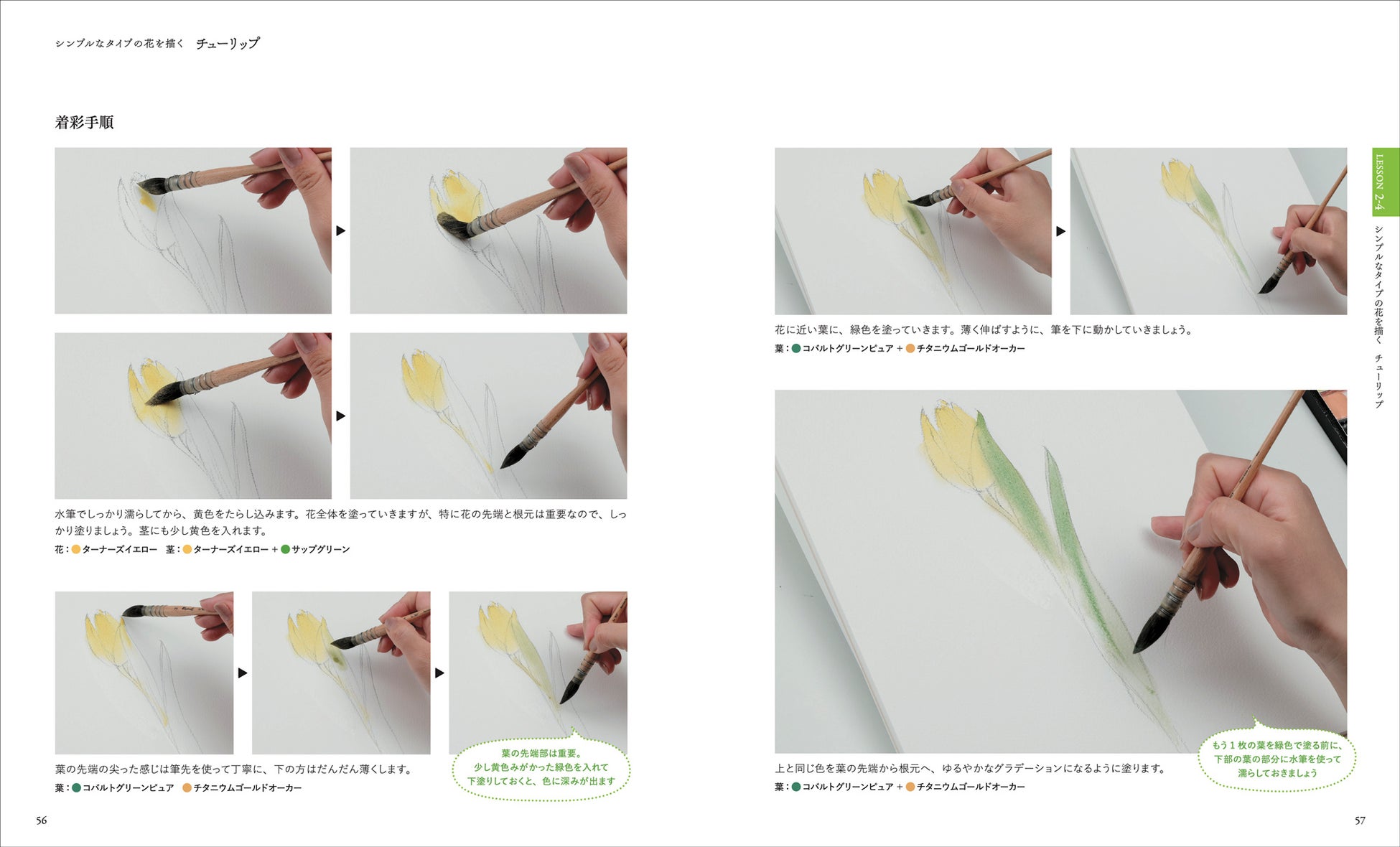 シンプルなタイプの花を描く　チューリップ

着彩手順

水筆でしっかり濡らしてから、黄色をたらし込みます。花全体を塗っていきますが、特に花の先端と根元は重要なので、しっかり塗りましょう。茎にも少し黄色を入れます。

花：ターナーズイエロー　茎：ターナーズイエロー + サップグリーン

葉の先端の尖った感じは筆先を使って丁寧に、下の方はだんだん薄くします。

葉：コバルトグリーンピュア　チタニウムゴールドオーカー

葉の先端部は重要。少し黄色みがかった緑色を入れて下塗りしておくと、色に深みが出ます

56

花に近い葉に、緑色を塗っていきます。薄く伸ばすように、筆を下に動かしていきましょう。

葉：コバルトグリーンピュア + チタニウムゴールドオーカー

上と同じ色を葉の先端から根元へ、ゆるやかなグラデーションになるように塗ります。

葉：コバルトグリーンピュア + チタニウムゴールドオーカー

もう１枚の葉を緑色で塗る前に、下部の葉の部分に水筆を使って濡らしておきましょう

LESSON 2-4

シンプルなタイプの花を描く　チューリップ

57