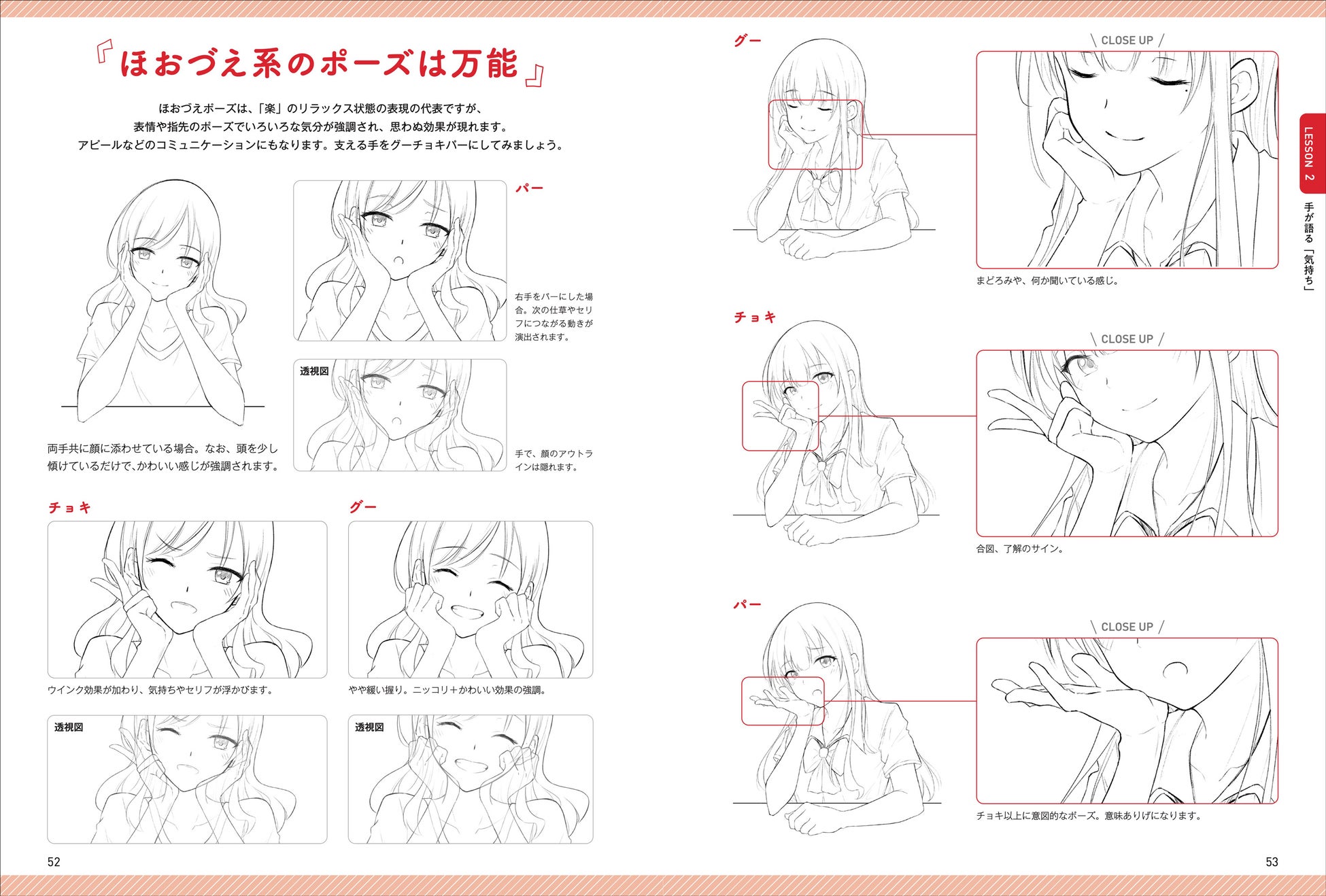 『ほおづえ系のポーズは万能』

ほおづえポーズは、「楽」のリラックス状態の表現の代表ですが、表情や指先のポーズでいろいろな気分が強調され、思わぬ効果が現れます。アピールなどのコミュニケーションにもなります。支える手をグーチョキパーにしてみましょう。

両手共に顔に添わせている場合。なお、頭を少し傾けているだけで、かわいい感じが強調されます。

パー

右手をパーにした場合。次の仕草やセリフにつながる動きが演出されます。

透視図

手で、顔のアウトラインは隠れます。

チョキ

ウインク効果が加わり、気持ちやセリフが浮かびます。

透視図

グー

やや緩い握り。ニッコリ＋かわいい効果の強調。

透視図

52

グー

CLOSE UP

まどろみや、何か聞いている感じ。

チョキ

CLOSE UP

合図、了解のサイン。

パー

CLOSE UP

チョキ以上に意図的なポーズ。意味ありげになります。

LESSON 2

手が語る「気持ち」

53