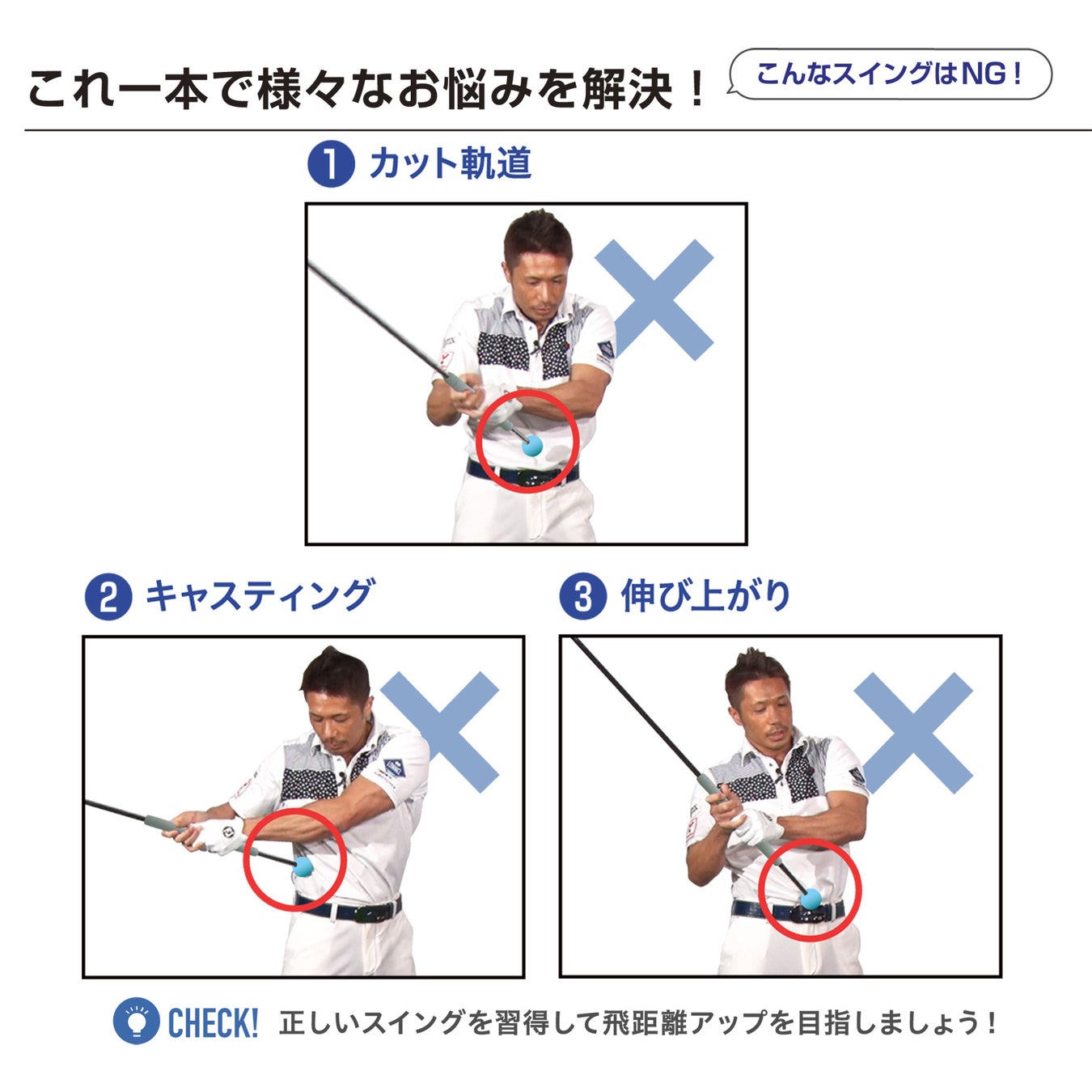 これ一本で様々なお悩みを解決！

こんなスイングはNG！

1 カット軌道

2 キャスティング

3 伸び上がり

CHECK! 正しいスイングを習得して飛距離アップを目指しましょう！