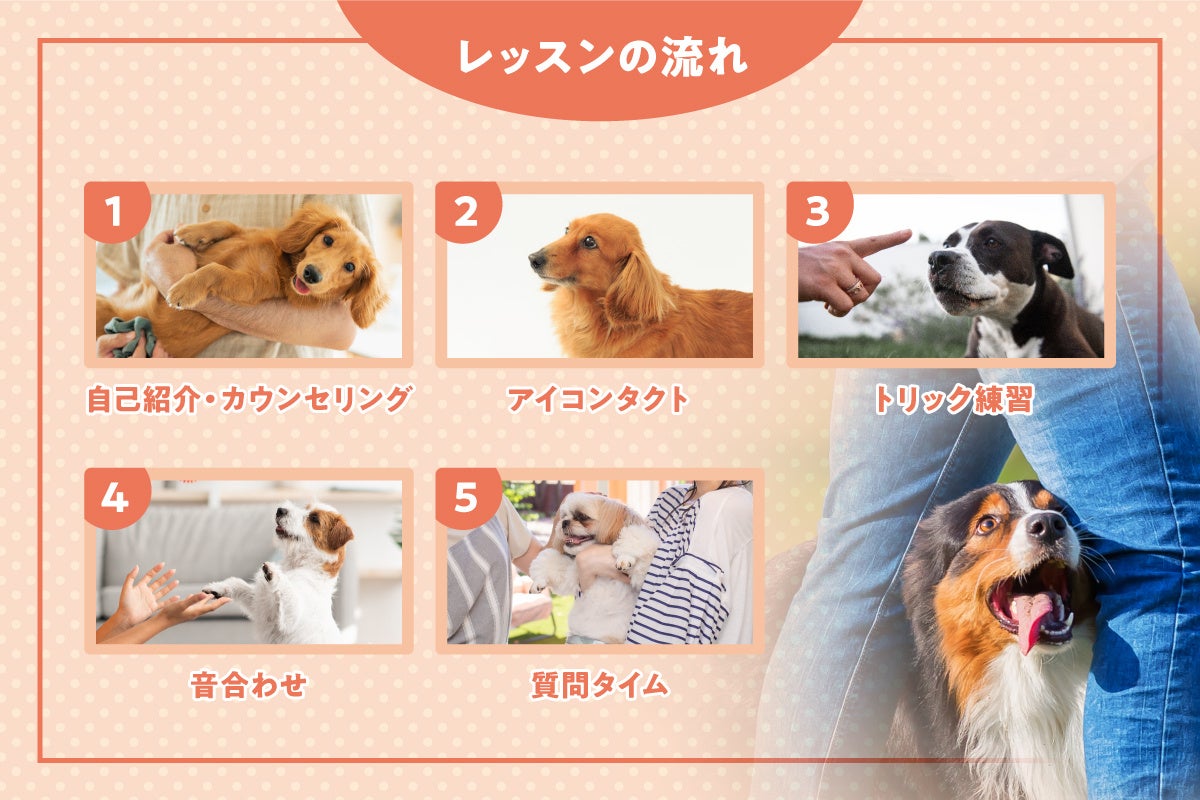 レッスンの流れ

1
自己紹介・カウンセリング

2
アイコンタクト

3
トリック練習

4
音合わせ

5
質問タイム