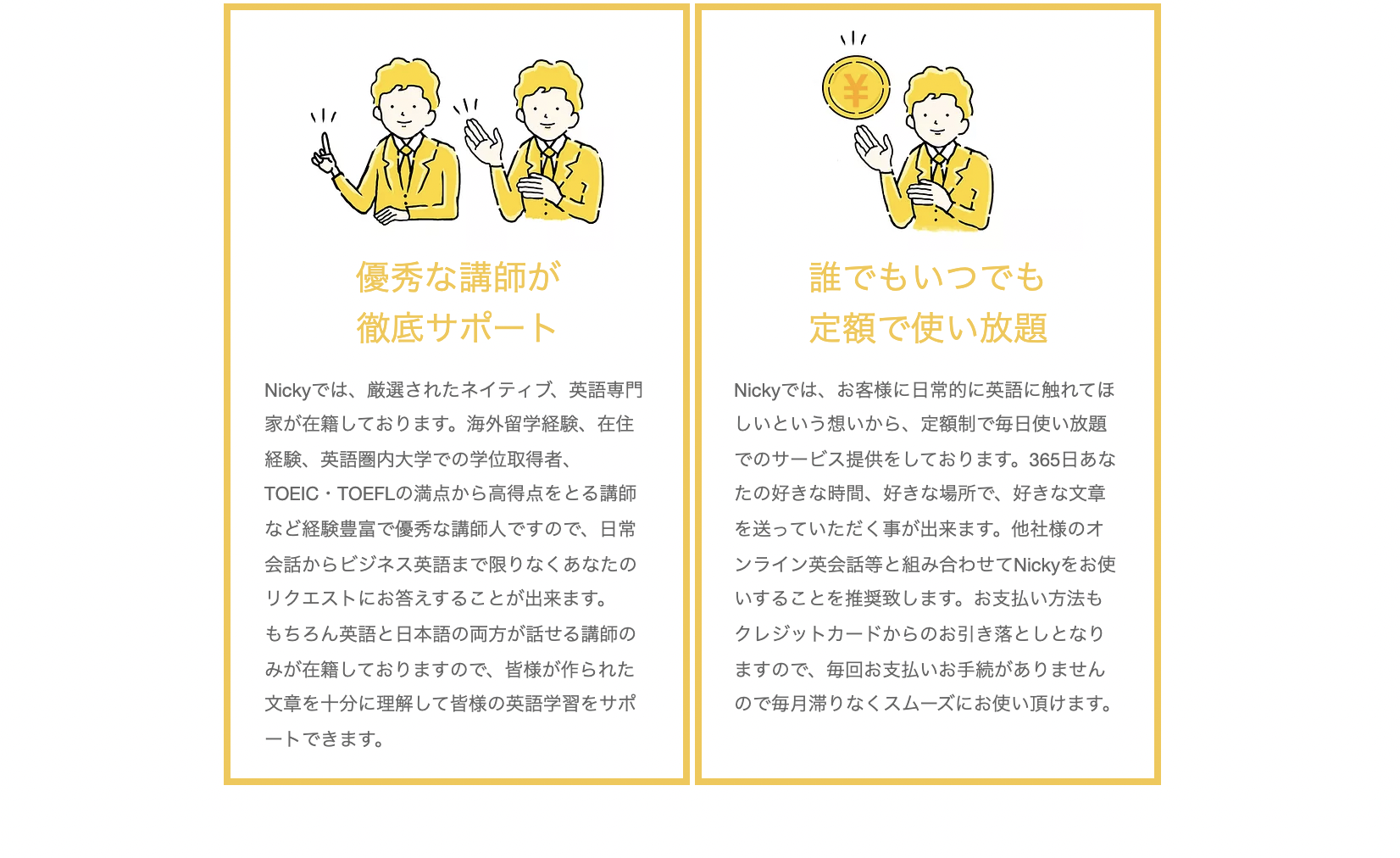 優秀な講師が
徹底サポート

Nickyでは、厳選されたネイティブ、英語専門家が在籍しております。海外留学経験、在住経験、英語圏内大学での学位取得者、TOEIC・TOEFLの満点から高得点をとる講師など経験豊富で優秀な講師人ですので、日常会話からビジネス英語まで限りなくあなたのリクエストにお答えすることが出来ます。
もちろん英語と日本語の両方が話せる講師のみが在籍しておりますので、皆様が作られた文章を十分に理解して皆様の英語学習をサポートできます。

¥

誰でもいつでも
定額で使い放題

Nickyでは、お客様に日常的に英語に触れてほしいという想いから、定額制で毎日使い放題でのサービス提供をしております。365日あなたの好きな時間、好きな場所で、好きな文章を送っていただく事が出来ます。他社様のオンライン英会話等と組み合わせてNickyをお使いすることを推奨致します。お支払い方法もクレジットカードからのお引き落としとなりますので、毎回お支払いお手続がありませんので毎月滞りなくスムーズにお使い頂けます。