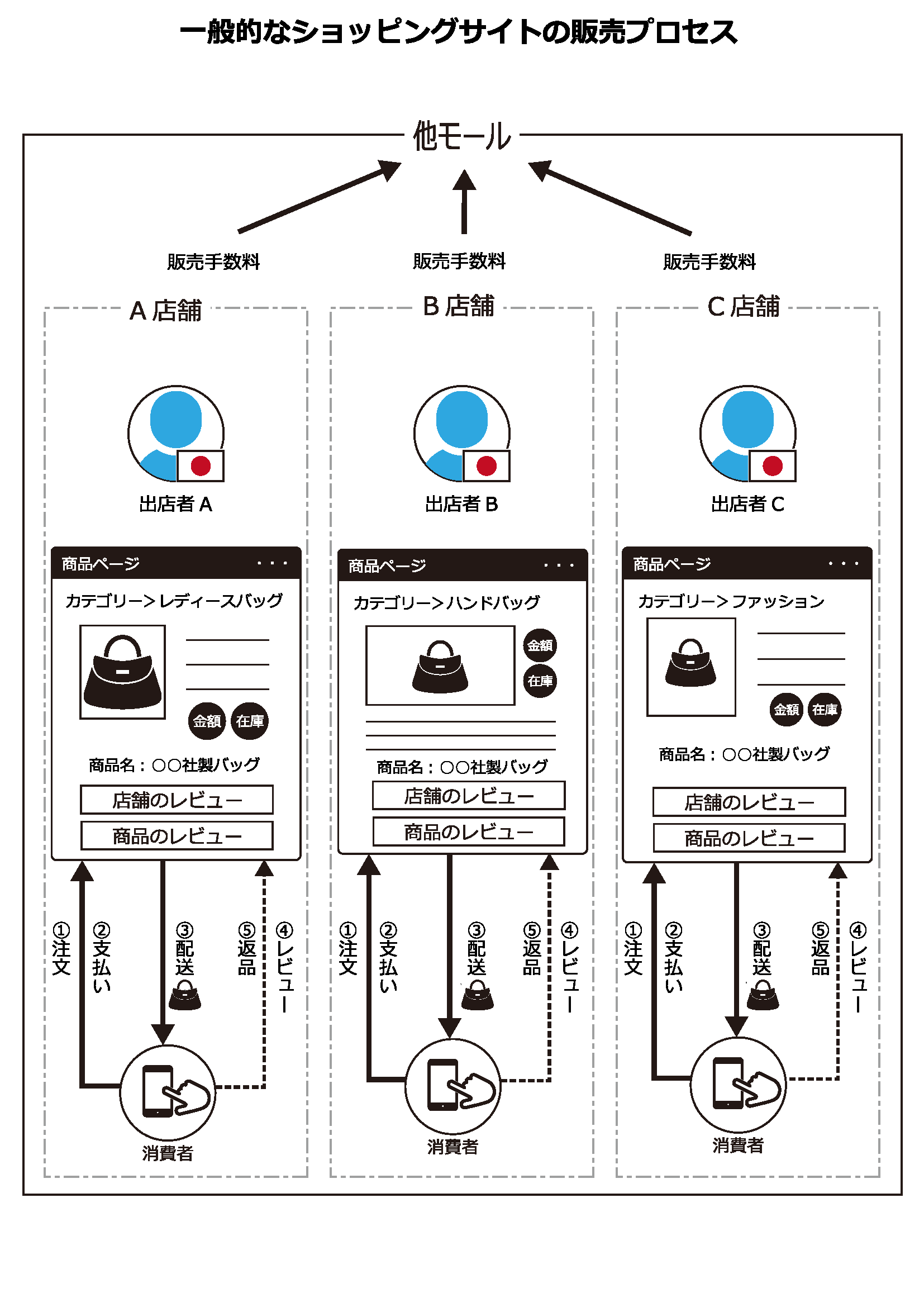 一般的なショッピングサイトの販売プロセス

他モール

販売手数料

販売手数料

販売手数料

A 店舗

出店者 A

商品ページ ・・・

カテゴリー＞レディースバッグ

金額 在庫

商品名：○○社製バッグ

店舗のレビュー

商品のレビュー

①注文

②支払い

③配送

⑤返品

④レビュー

消費者

B 店舗

出店者 B

商品ページ ・・・

カテゴリー＞ハンドバッグ

金額 在庫

商品名：○○社製バッグ

店舗のレビュー

商品のレビュー

①注文

②支払い

③配送

⑤返品

④レビュー

消費者

C 店舗

出店者 C

商品ページ ・・・

カテゴリー＞ファッション

金額 在庫

商品名：○○社製バッグ

店舗のレビュー

商品のレビュー

①注文

②支払い

③配送

⑤返品

④レビュー

消費者