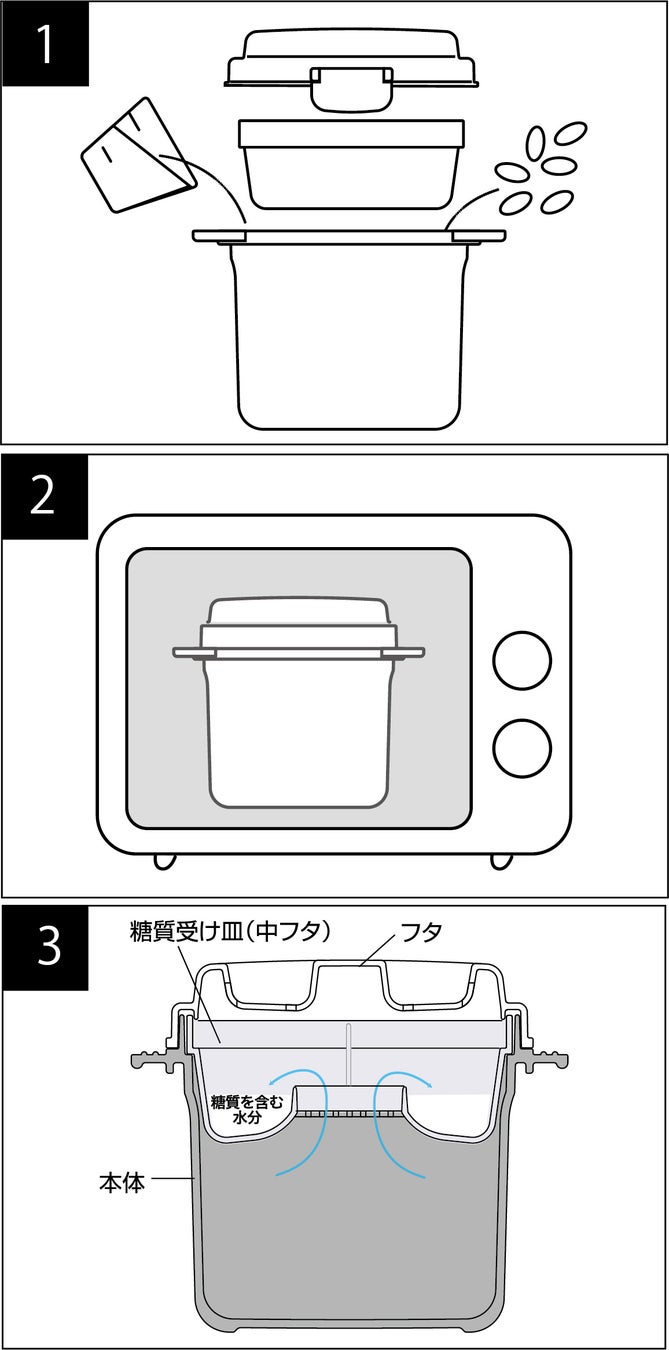 1

2

3

糖質受け皿（中フタ）

フタ

糖質を含む水分

本体