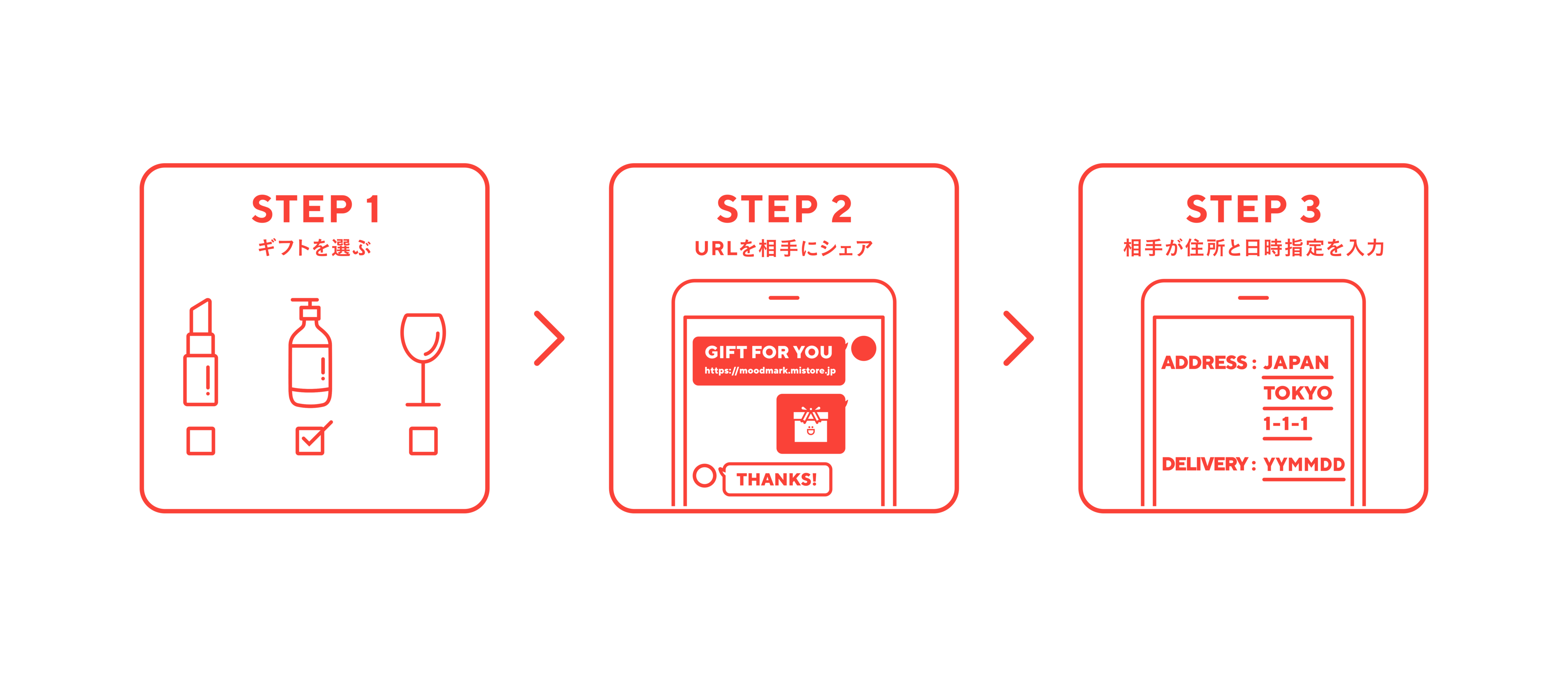 STEP 1
ギフトを選ぶ

STEP 2
URLを相手にシェア

GIFT FOR YOU
https://moodmark.mistore.jp

THANKS!

STEP 3
相手が住所と日時指定を入力

ADDRESS : JAPAN
TOKYO
1-1-1
DELIVERY : YYMMDD