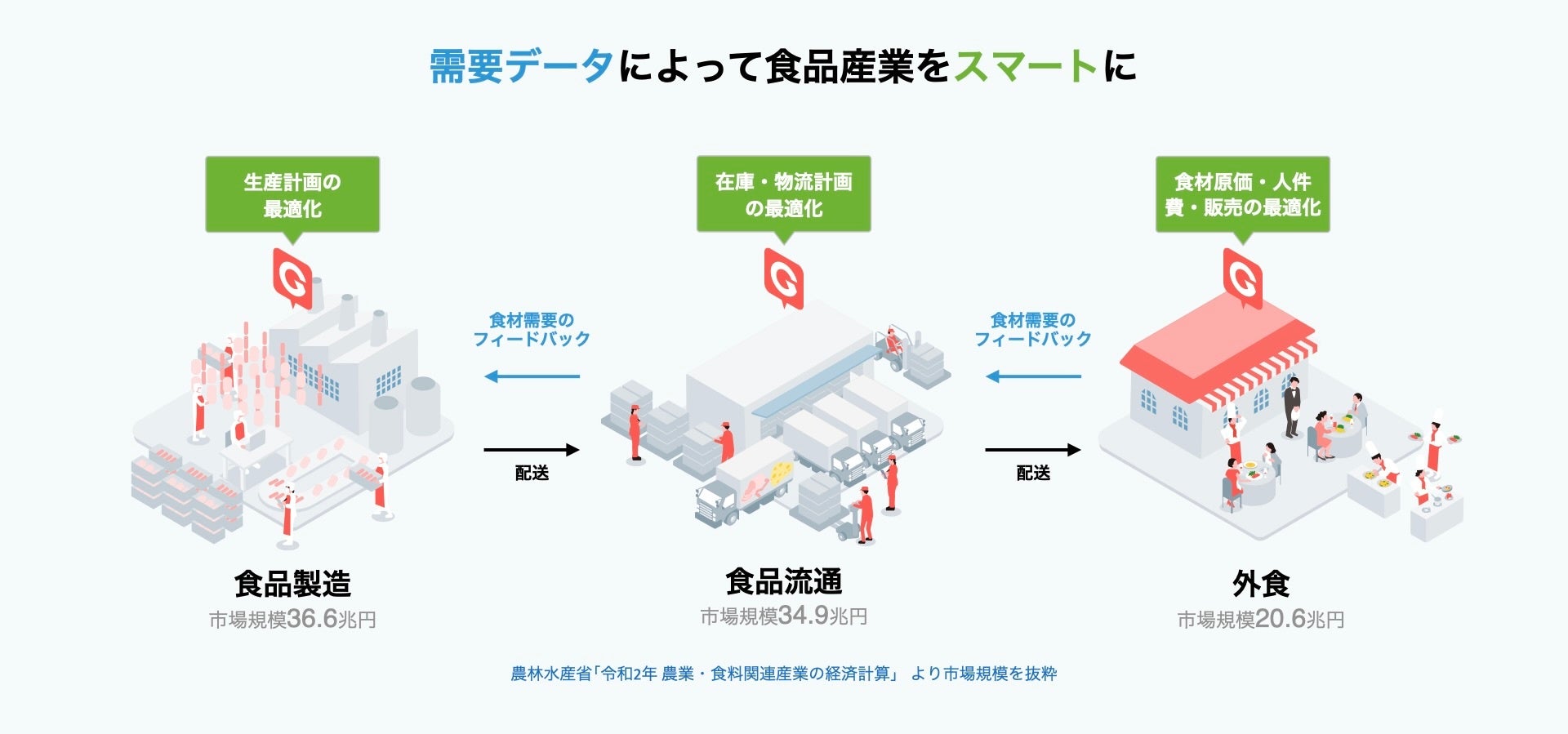 需要データによって食品産業をスマートに

生産計画の最適化

在庫・物流計画の最適化

食材原価・人件費・販売の最適化

食材需要のフィードバック

配送

食材需要のフィードバック

配送

食品製造
市場規模36.6兆円

食品流通
市場規模34.9兆円

外食
市場規模20.6兆円

農林水産省「令和2年 農業・食料関連産業の経済計算」 より市場規模を抜粋