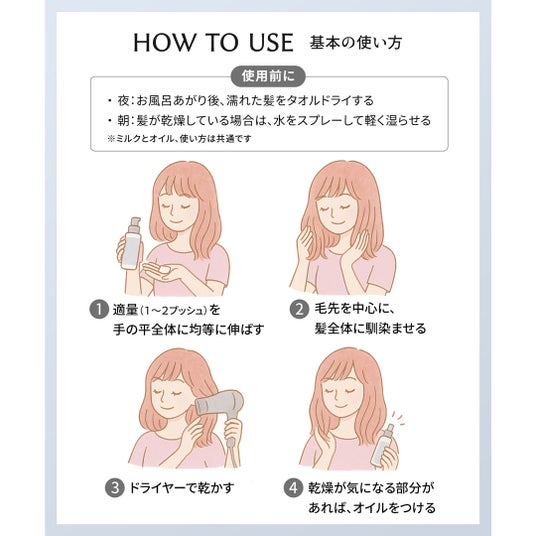 HOW TO USE 基本の使い方

使用前に

・夜：お風呂あがり後、濡れた髪をタオルドライする
・朝：髪が乾燥している場合は、水をスプレーして軽く湿らせる
※ミルクとオイル、使い方は共通です

1 適量（1〜2プッシュ）を手の平全体に均等に伸ばす

2 毛先を中心に、髪全体に馴染ませる

3 ドライヤーで乾かす

4 乾燥が気になる部分があれば、オイルをつける