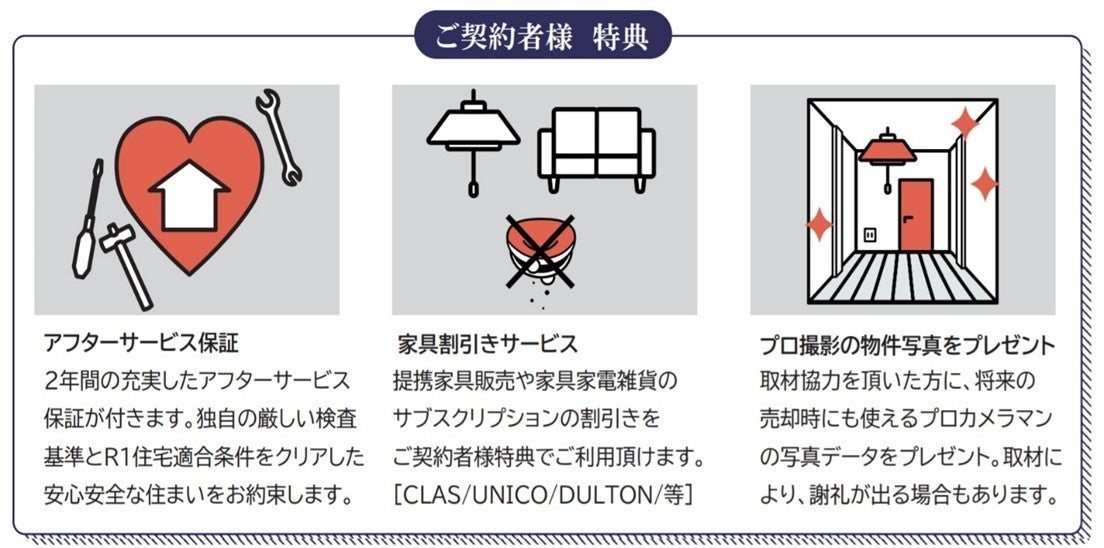 ご契約者様 特典

アフターサービス保証
2年間の充実したアフターサービス保証が付きます。独自の厳しい検査基準とR1住宅適合条件をクリアした安心安全な住まいをお約束します。

家具割引きサービス
提携家具販売や家具家電雑貨のサブスクリプションの割引きをご契約者様特典でご利用頂けます。[CLAS/UNICO/DULTON/等]

プロ撮影の物件写真をプレゼント
取材協力を頂いた方に、将来の売却時にも使えるプロカメラマンの写真データをプレゼント。取材により、謝礼が出る場合もあります。