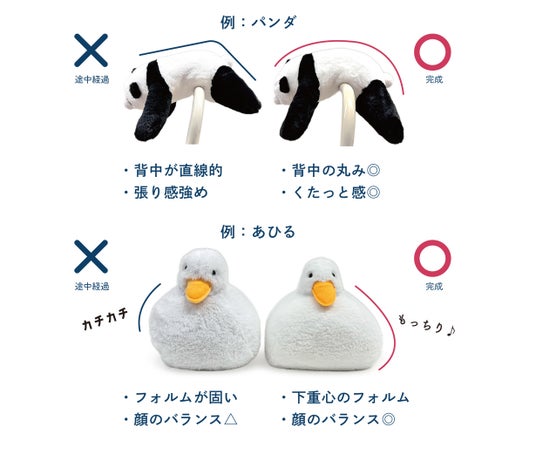 例：パンダ

×
途中経過

○
完成

・背中が直線的
・張り感強め

・背中の丸み◎
・くたっと感◎

例：あひる

×
途中経過

○
完成

カチカチ

もっちり♪

・フォルムが固い
・顔のバランス△

・下重心のフォルム
・顔のバランス◎